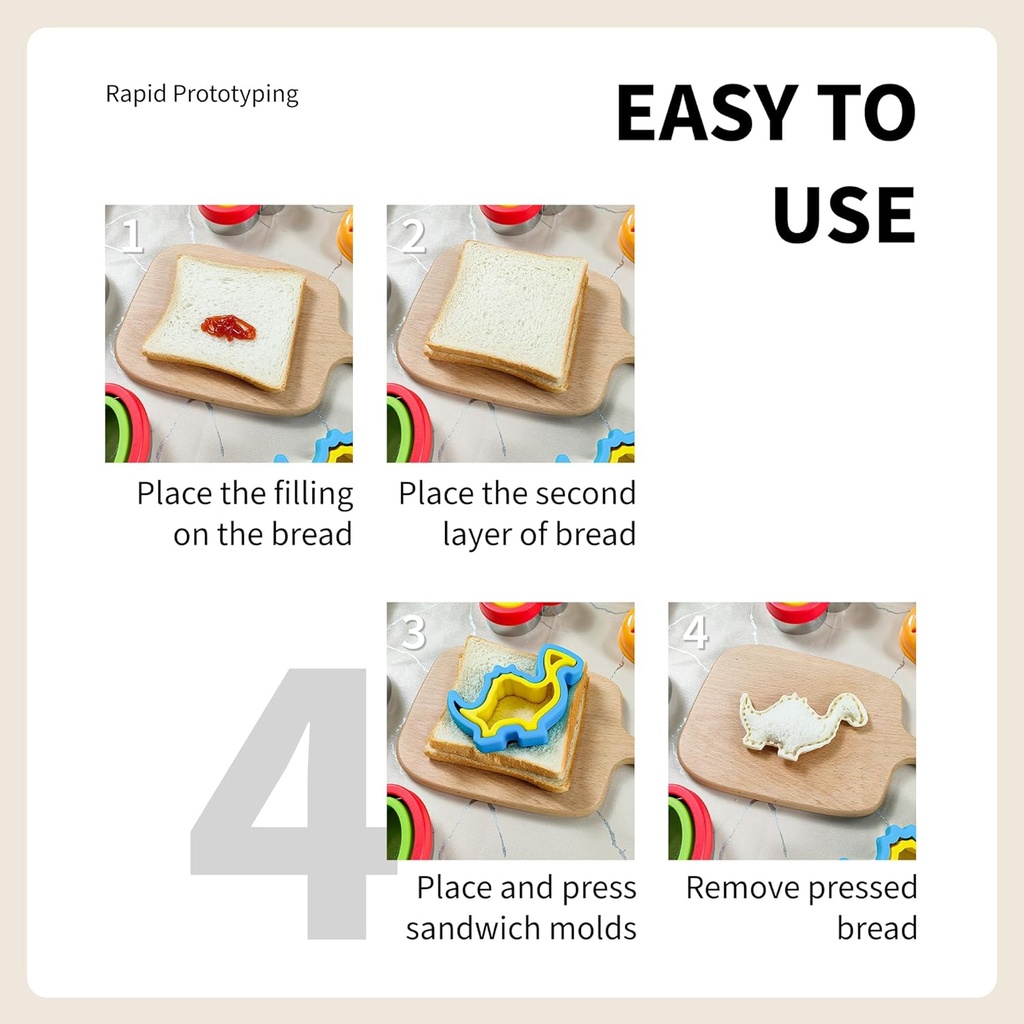 Rapid Prototyping

EASY TO USE

1

Place the filling on the bread

2

Place the second layer of bread

4

3

Place and press sandwich molds

4

Remove pressed bread