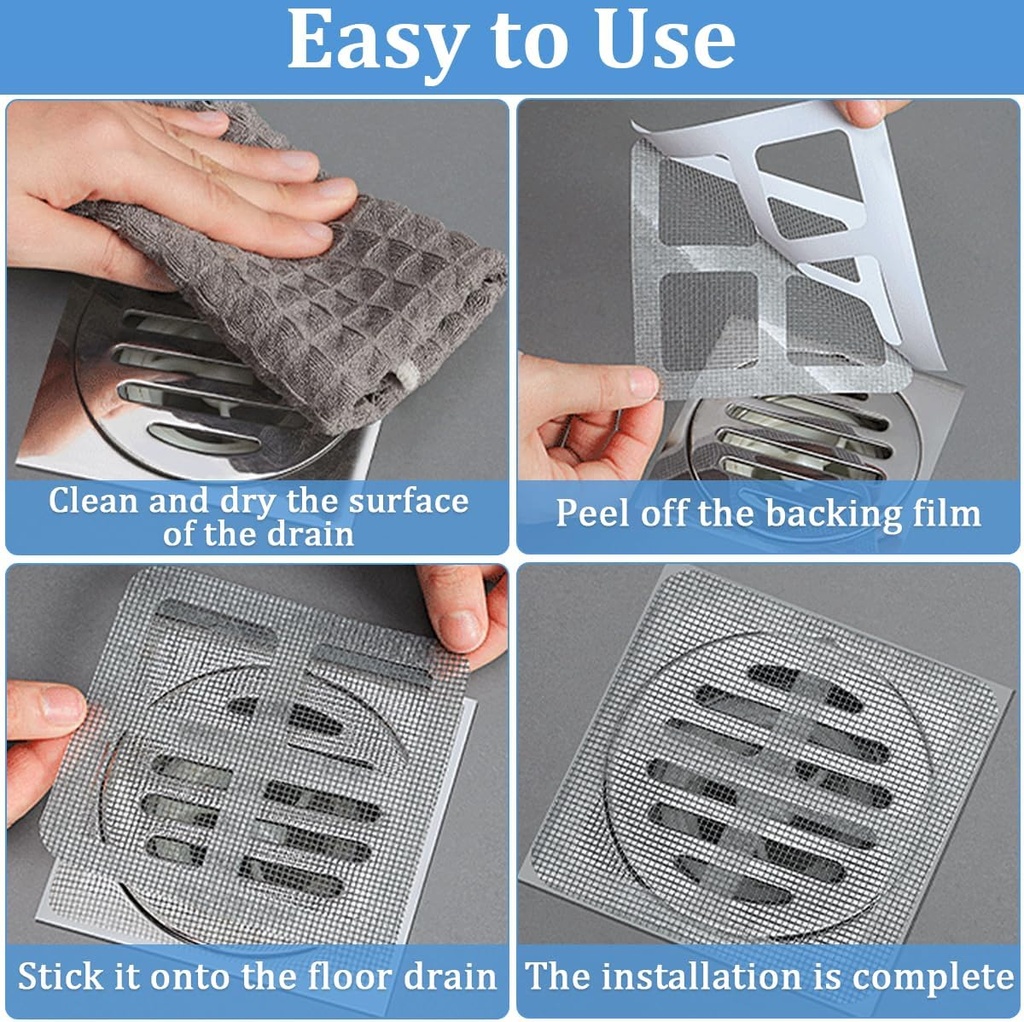 Easy to Use

Clean and dry the surface of the drain

Peel off the backing film

Stick it onto the floor drain

The installation is complete