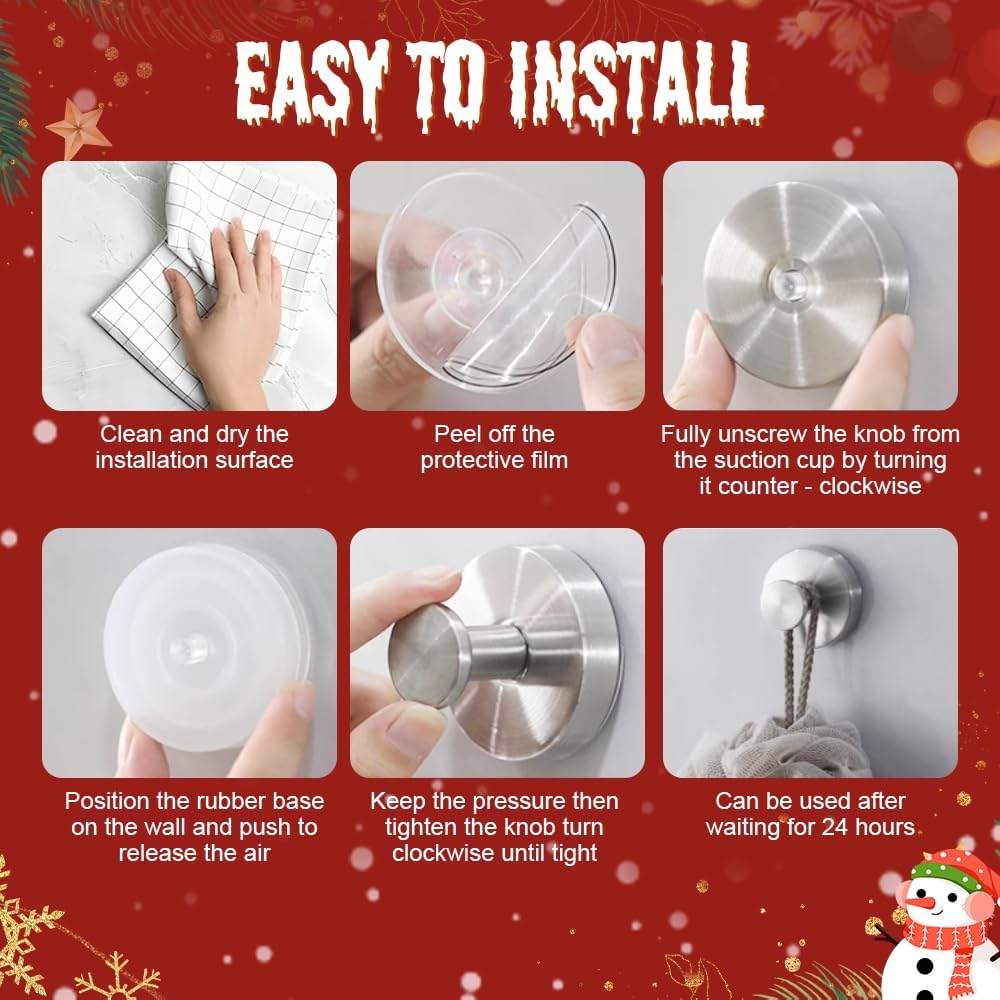 EASY TO INSTALL

Clean and dry the installation surface

Peel off the protective film

Fully unscrew the knob from the suction cup by turning it counter - clockwise

Position the rubber base on the wall and push to release the air

Keep the pressure then tighten the knob turn clockwise until tight

Can be used after waiting for 24 hours