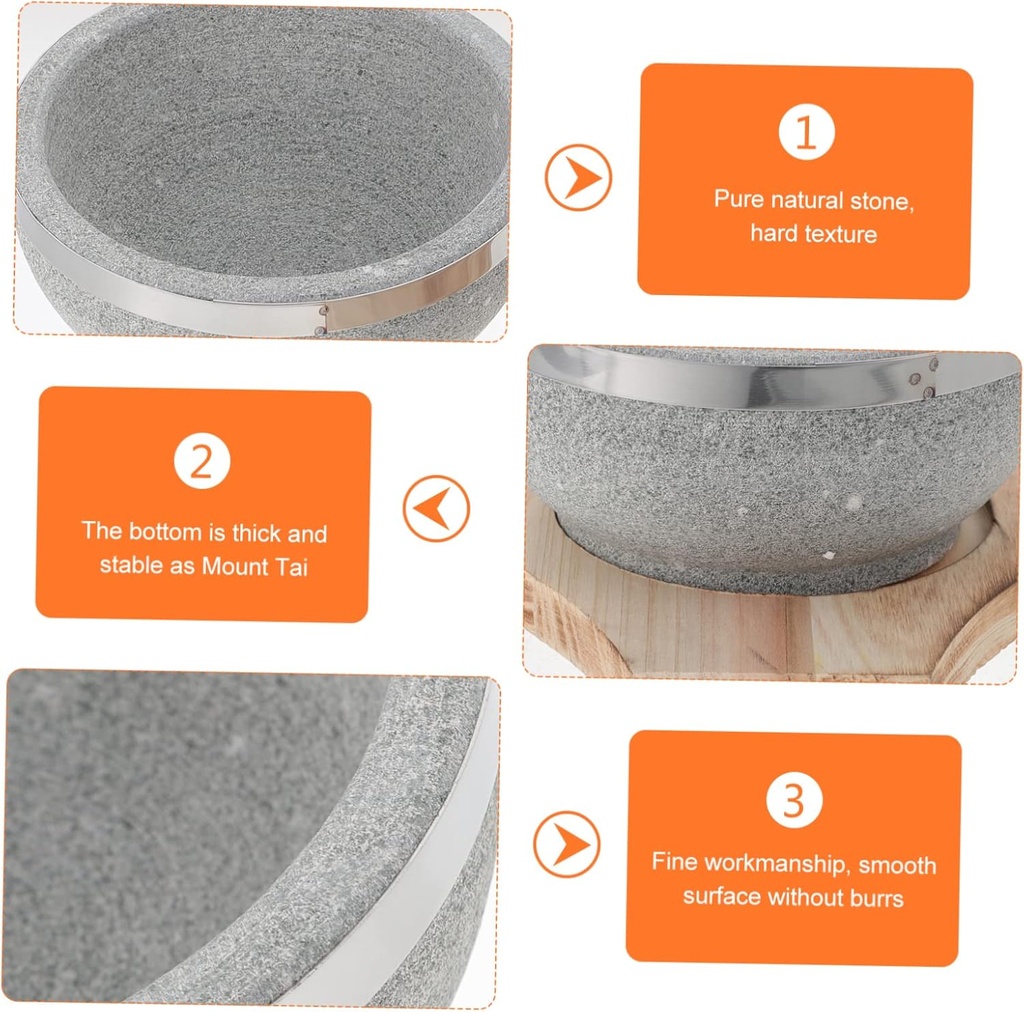 1

Pure natural stone, hard texture

2

The bottom is thick and stable as Mount Tai

3

Fine workmanship, smooth surface without burrs