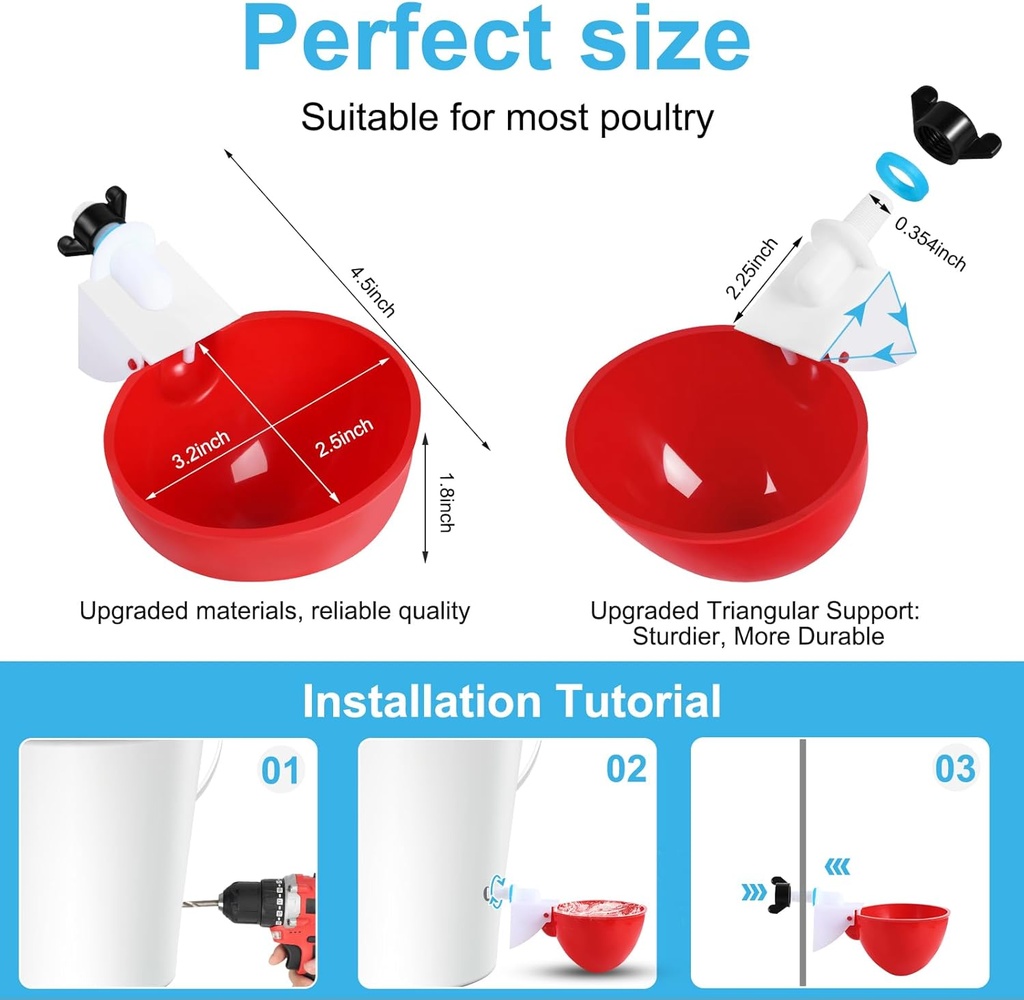 Perfect size

Suitable for most poultry

4.5inch

3.2inch

2.5inch

1.8inch

2.25inch

0.354inch

Upgraded materials, reliable quality

Upgraded Triangular Support: Sturdier, More Durable

Installation Tutorial

01

02

03