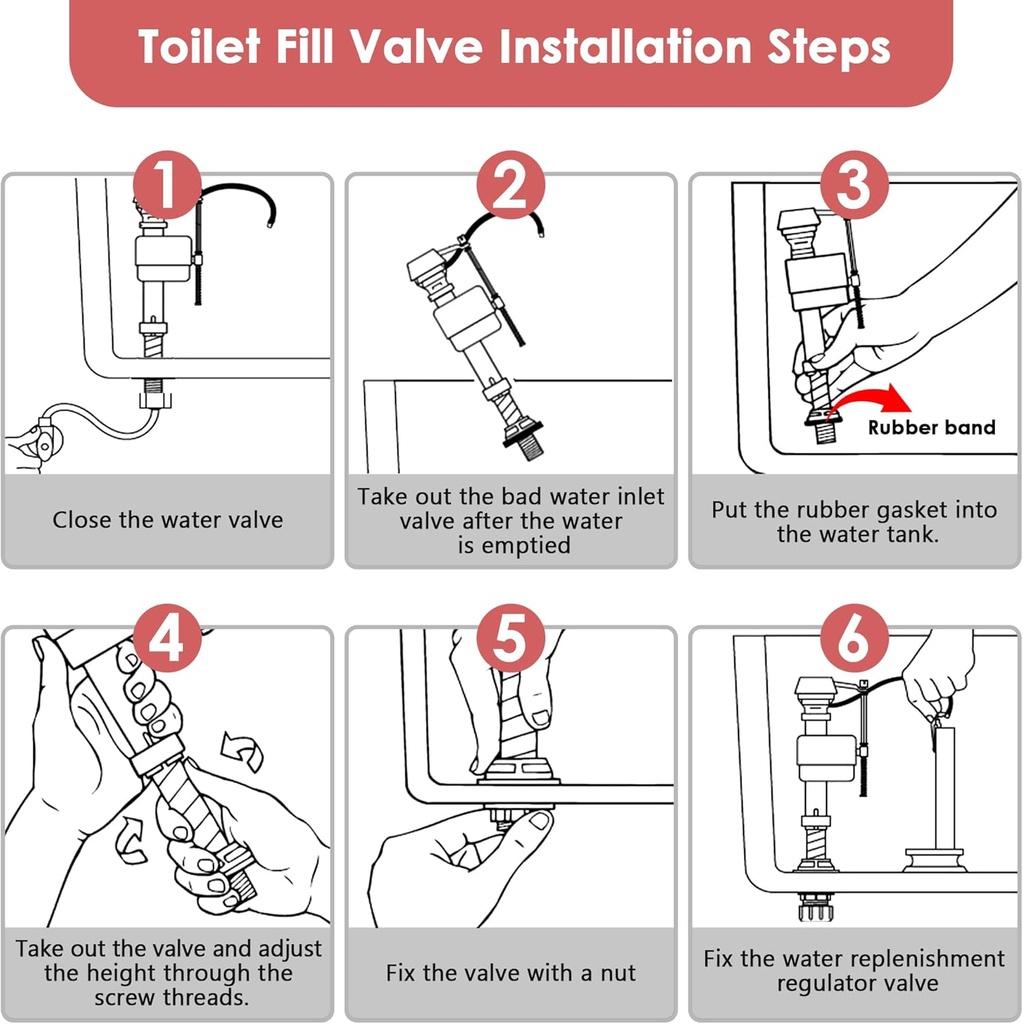 Toilet Fill Valve Installation Steps

1

Close the water valve

2

Take out the bad water inlet valve after the water is emptied

3

Rubber band

Put the rubber gasket into the water tank.

4

Take out the valve and adjust the height through the screw threads.

5

Fix the valve with a nut

6

Fix the water replenishment regulator valve