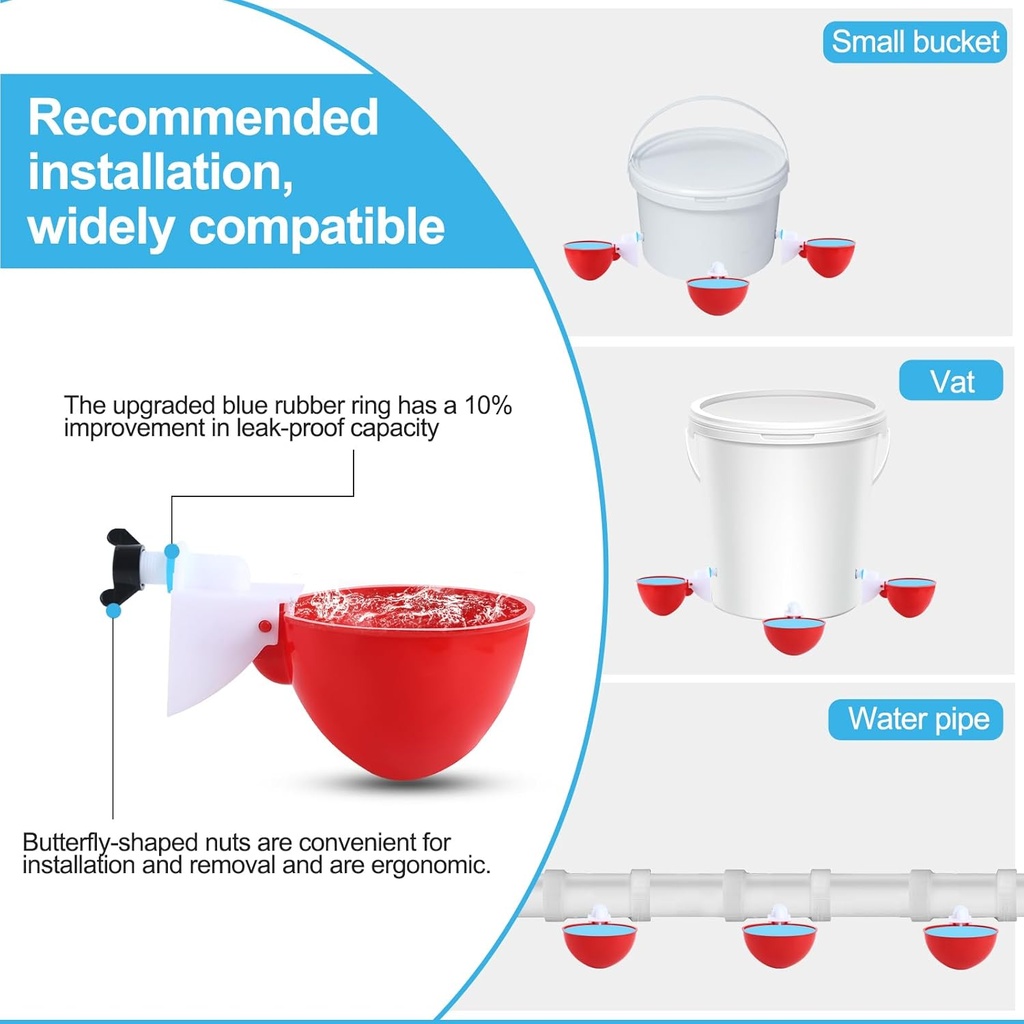 Recommended installation, widely compatible

The upgraded blue rubber ring has a 10% improvement in leak-proof capacity

Butterfly-shaped nuts are convenient for installation and removal and are ergonomic.

Small bucket

Vat

Water pipe