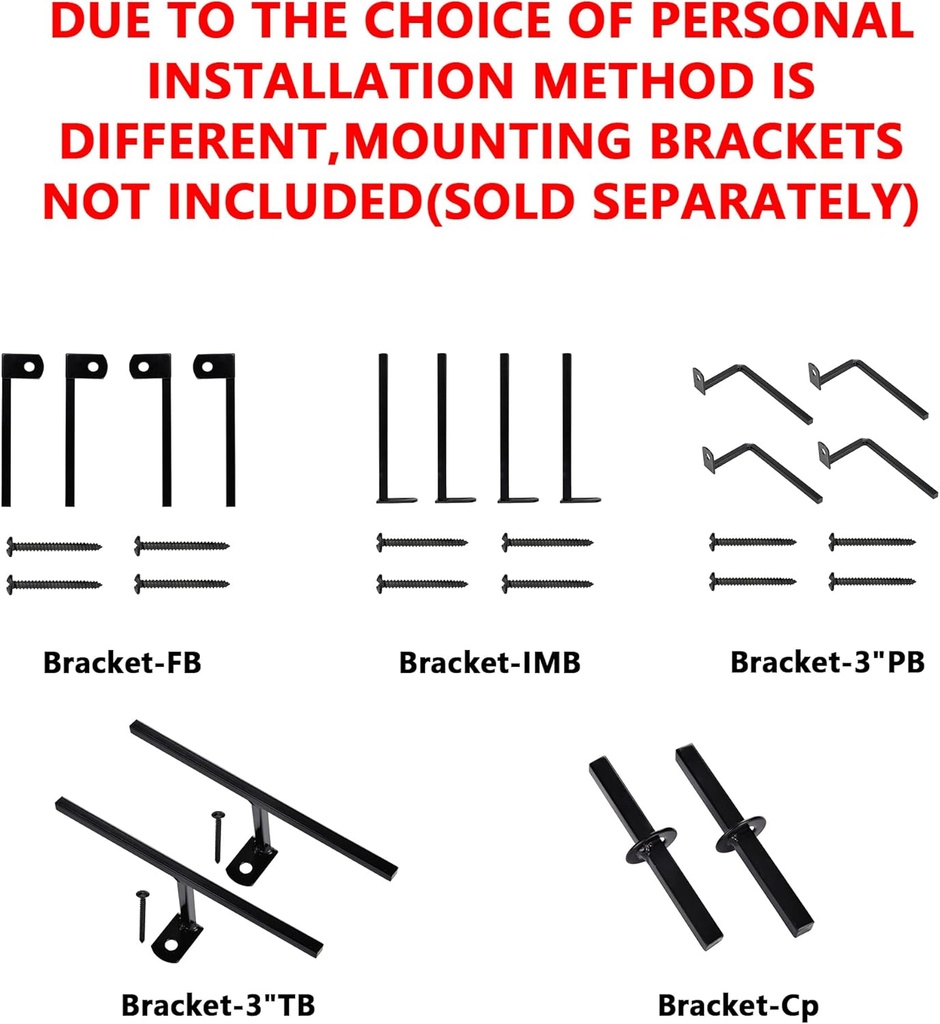 DUE TO THE CHOICE OF PERSONAL INSTALLATION METHOD IS DIFFERENT,MOUNTING BRACKETS NOT INCLUDED(SOLD SEPARATELY)

Bracket-FB

Bracket-IMB

Bracket-3"PB

Bracket-3"TB

Bracket-Cp