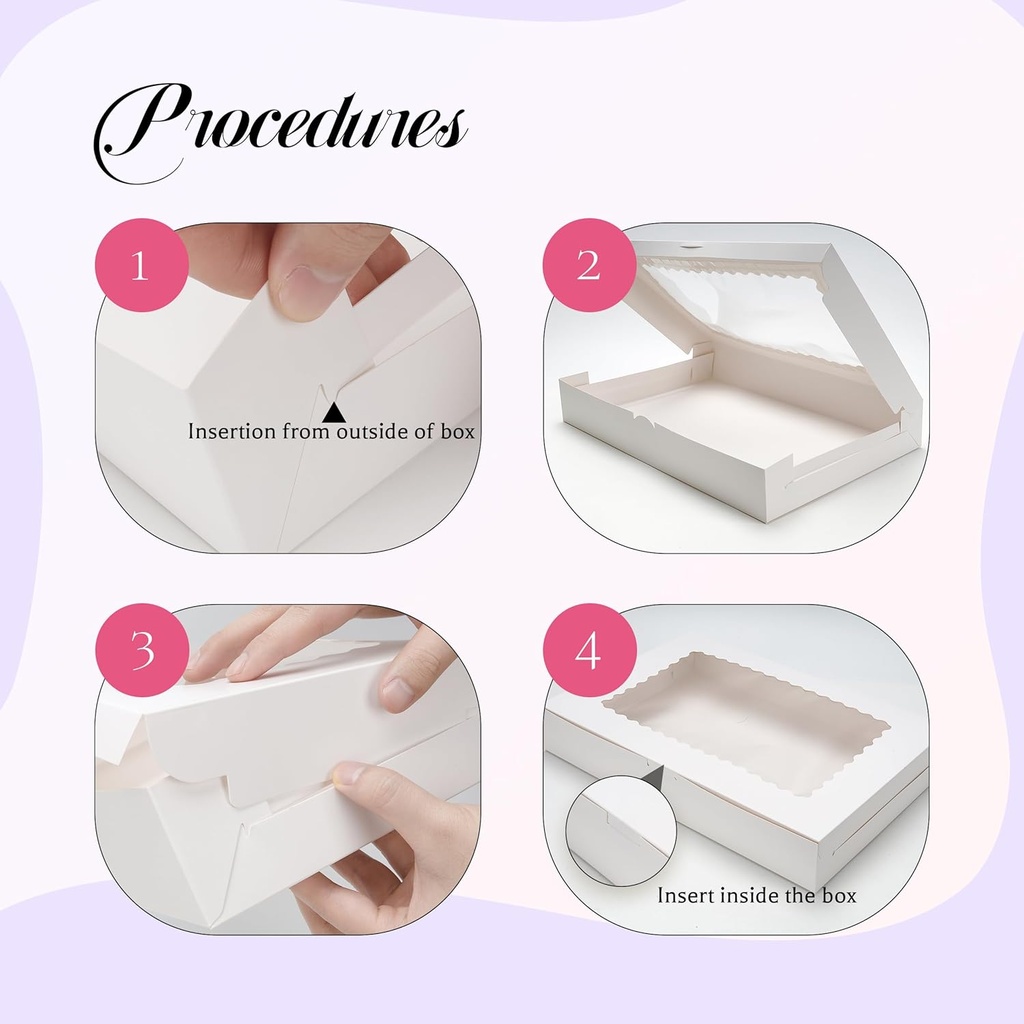 Procedures

1

Insertion from outside of box

2

3

4

Insert inside the box