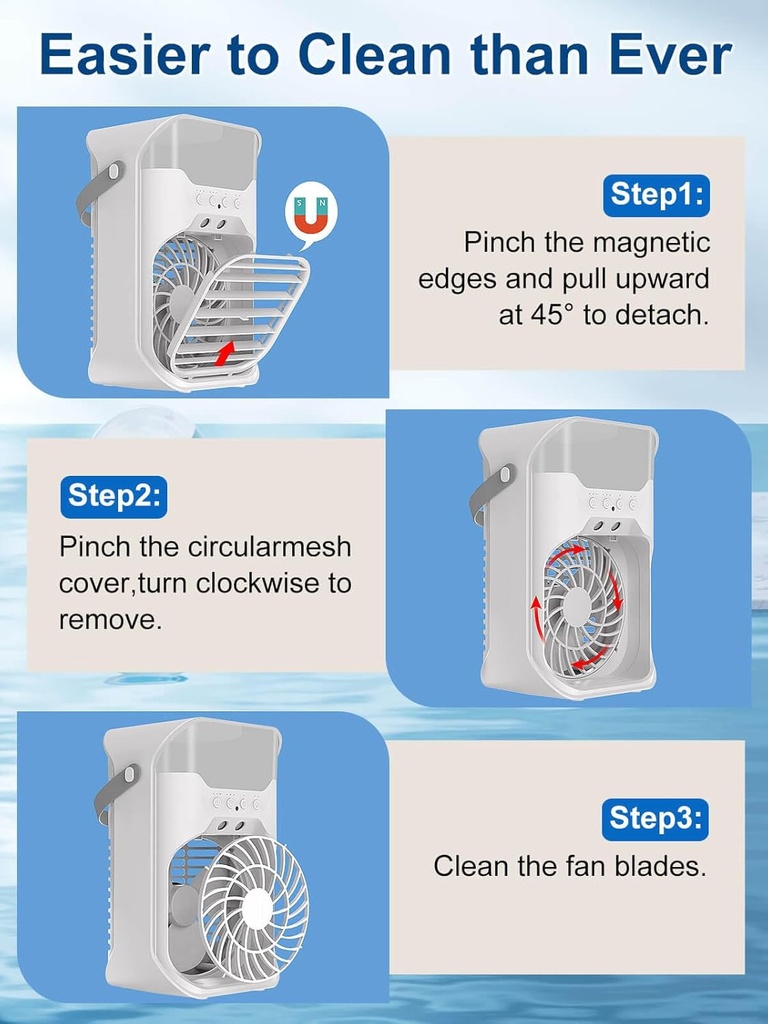 Easier to Clean than Ever

S N

Step1:
Pinch the magnetic edges and pull upward at 45° to detach.

Step2:
Pinch the circularmesh cover,turn clockwise to remove.

Step3:
Clean the fan blades.