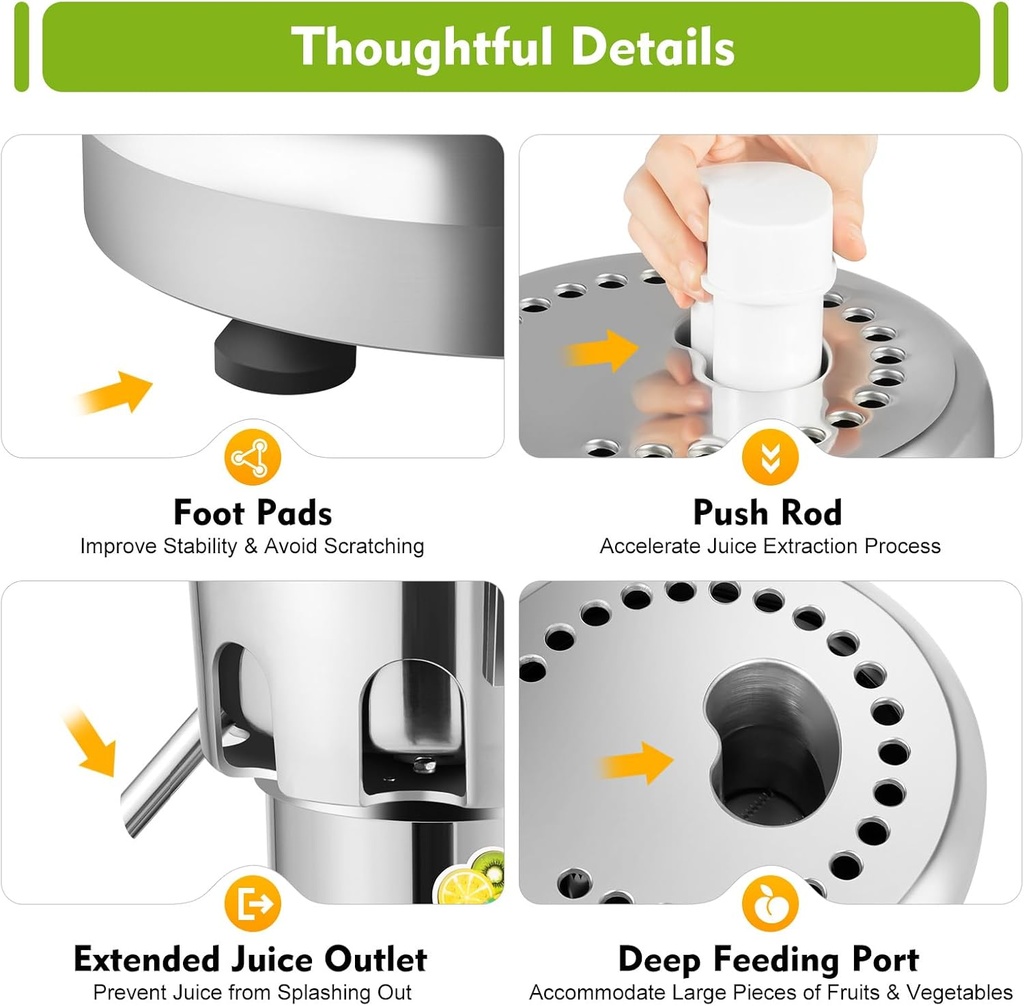 Thoughtful Details

Foot Pads
Improve Stability & Avoid Scratching

Push Rod
Accelerate Juice Extraction Process

Extended Juice Outlet
Prevent Juice from Splashing Out

Deep Feeding Port
Accommodate Large Pieces of Fruits & Vegetables