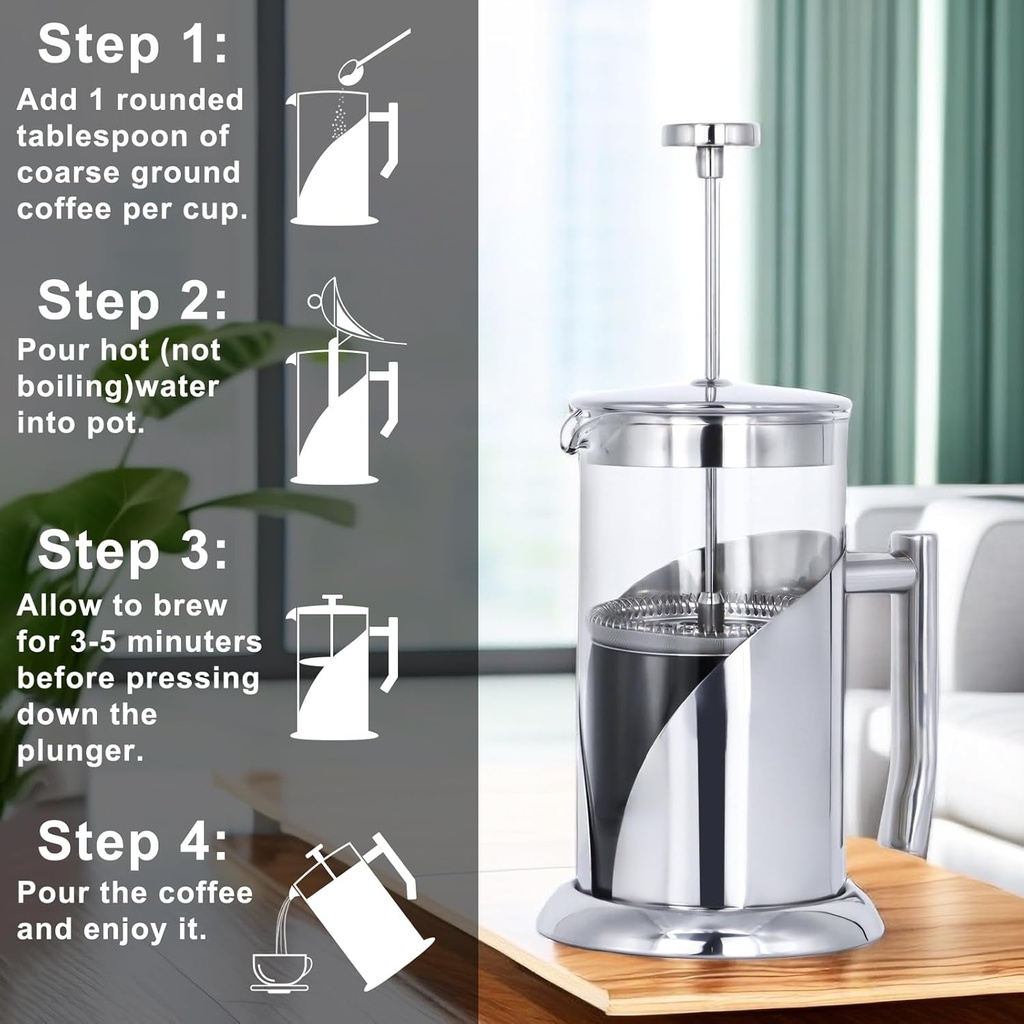 Step 1:
Add 1 rounded tablespoon of coarse ground coffee per cup.

Step 2:
Pour hot (not boiling)water into pot.

Step 3:
Allow to brew for 3-5 minuters before pressing down the plunger.

Step 4:
Pour the coffee and enjoy it.