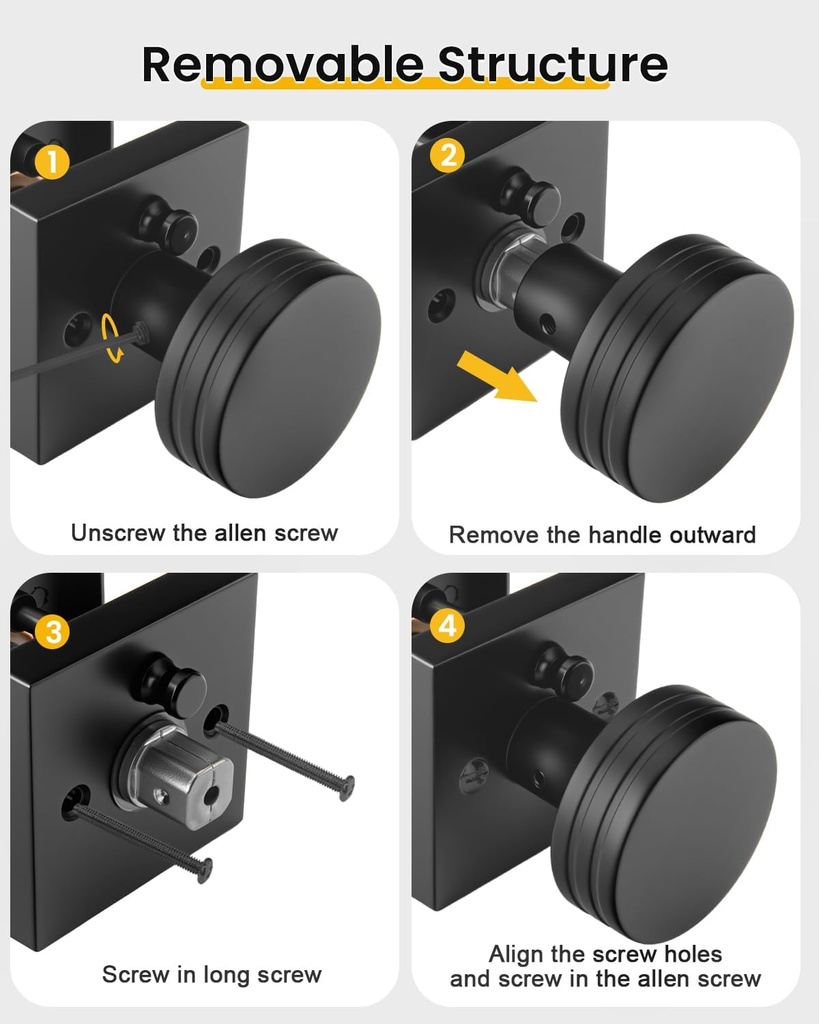 Removable Structure

1

Unscrew the allen screw

2

Remove the handle outward

3

Screw in long screw

4

Align the screw holes and screw in the allen screw