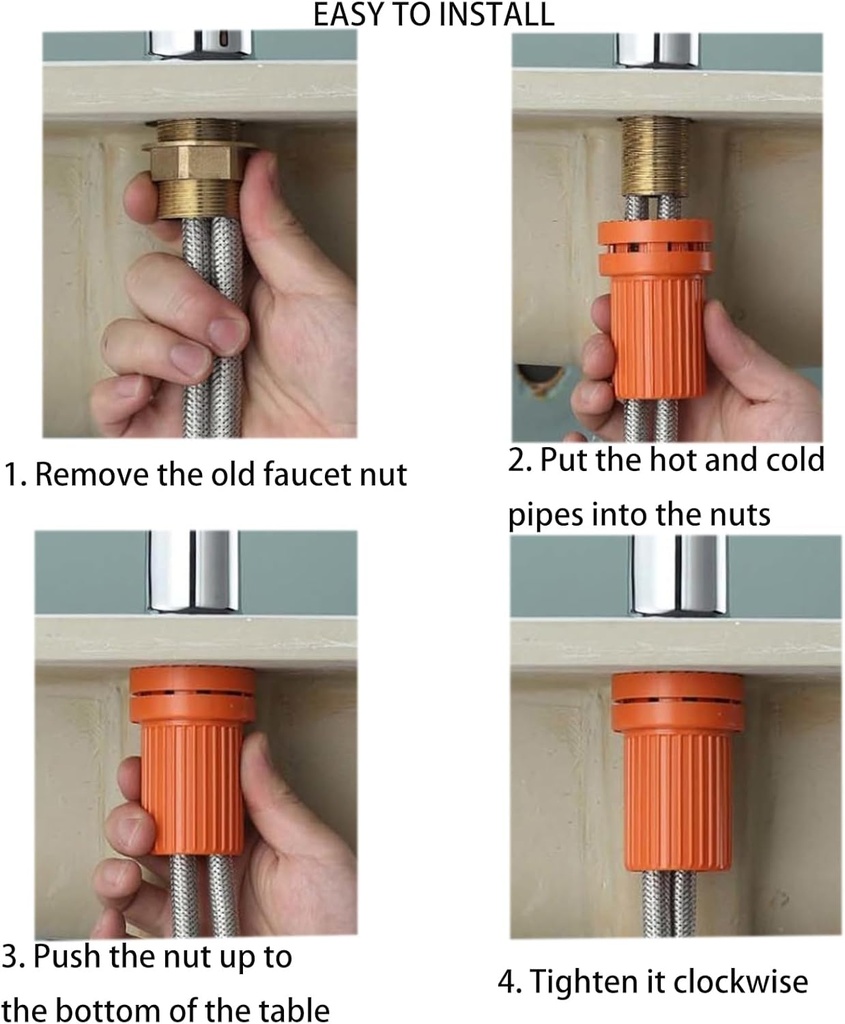 EASY TO INSTALL

1. Remove the old faucet nut

2. Put the hot and cold pipes into the nuts

3. Push the nut up to the bottom of the table

4. Tighten it clockwise