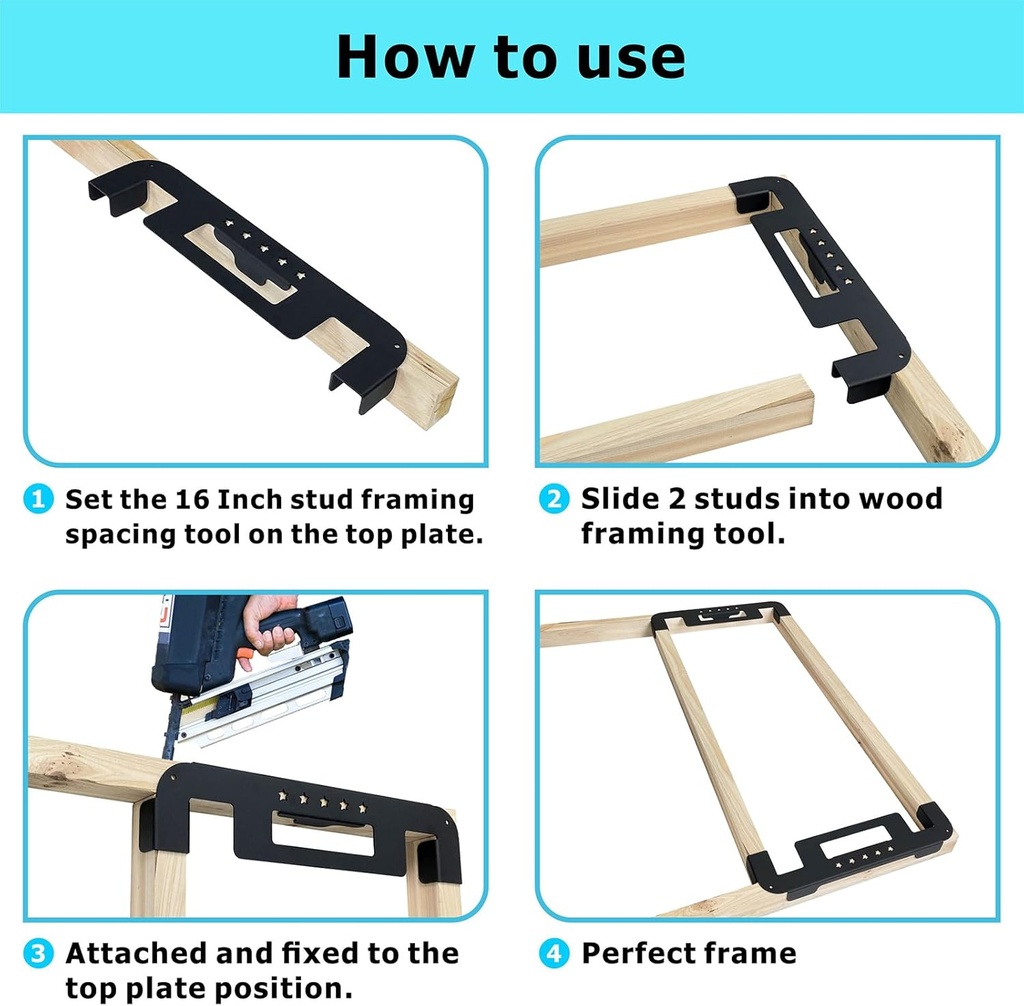 How to use

1 Set the 16 Inch stud framing spacing tool on the top plate.

2 Slide 2 studs into wood framing tool.

3 Attached and fixed to the top plate position.

4 Perfect frame