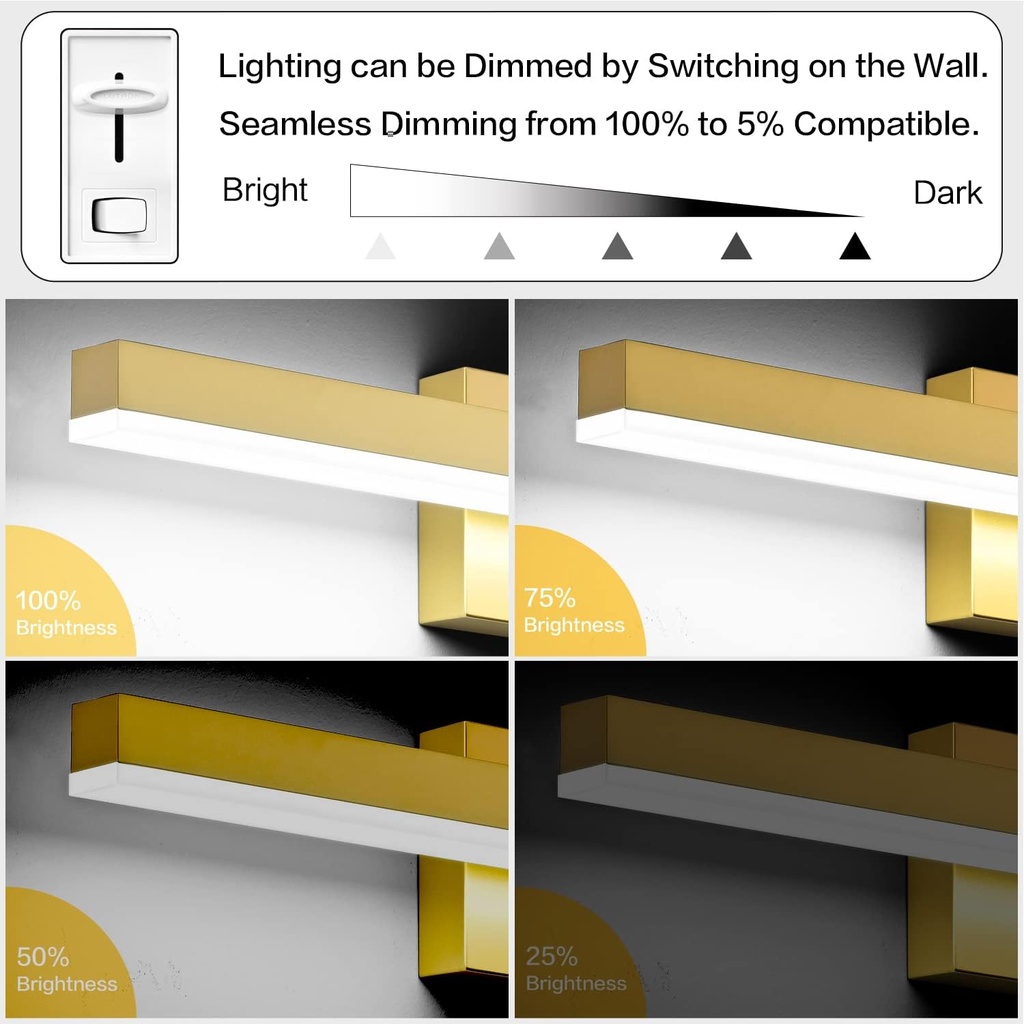 Lighting can be Dimmed by Switching on the Wall.
Seamless Dimming from 100% to 5% Compatible.

Bright

Dark

100%
Brightness

75%
Brightness

50%
Brightness

25%
Brightness