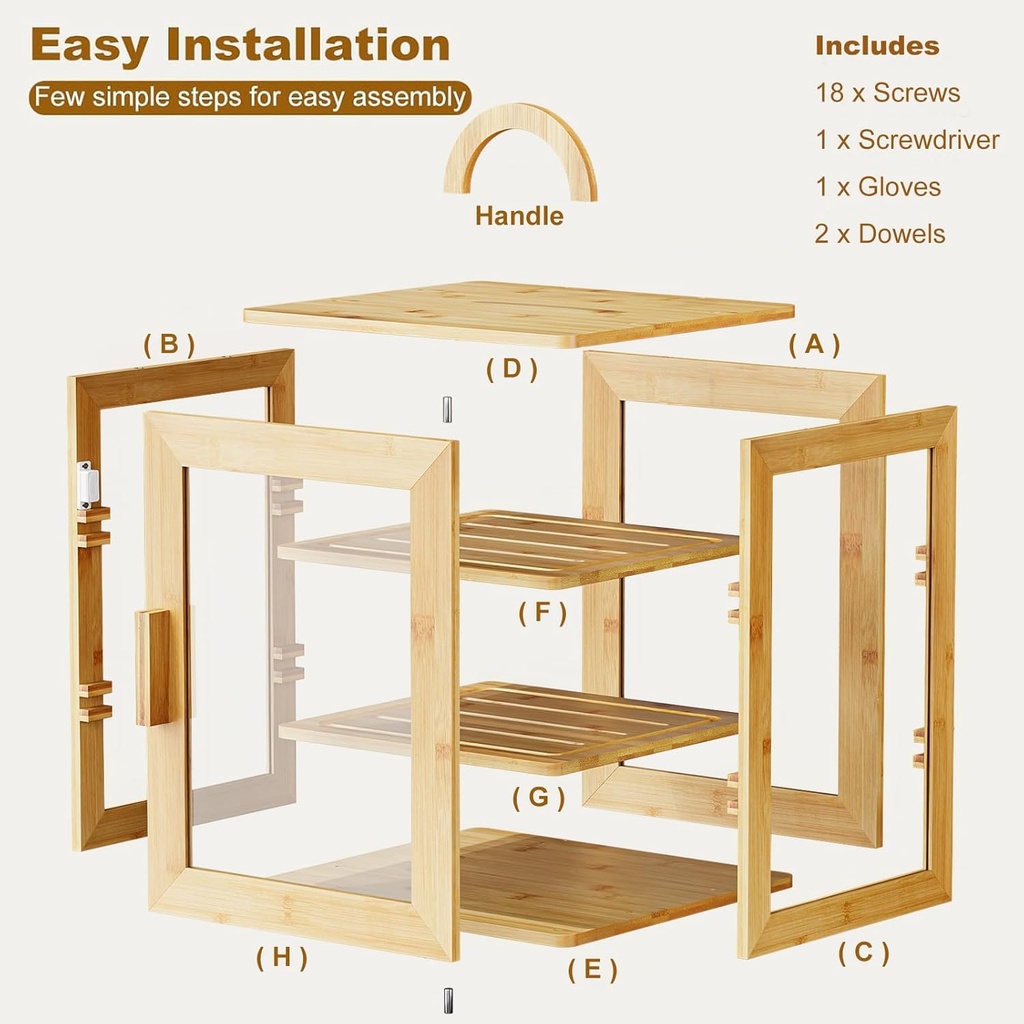 Easy Installation

Few simple steps for easy assembly

Includes

18 x Screws

1 x Screwdriver

1 x Gloves

2 x Dowels

Handle

( B )

( D )

( A )

( F )

( G )

( H )

( E )

( C )