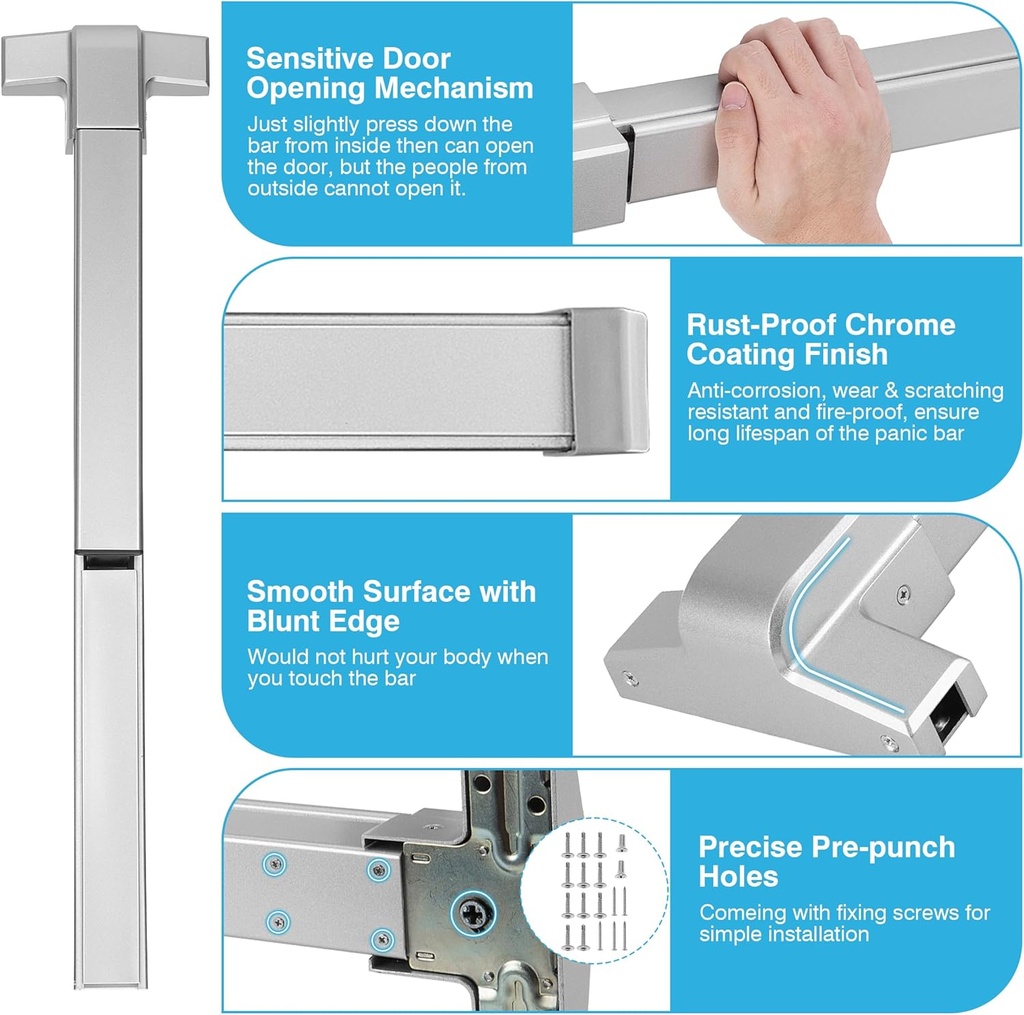 Sensitive Door Opening Mechanism

Just slightly press down the bar from inside then can open the door, but the people from outside cannot open it.

Rust-Proof Chrome Coating Finish

Anti-corrosion, wear & scratching resistant and fire-proof, ensure long lifespan of the panic bar

Smooth Surface with Blunt Edge

Would not hurt your body when you touch the bar

Precise Pre-punch Holes

Comeing with fixing screws for simple installation