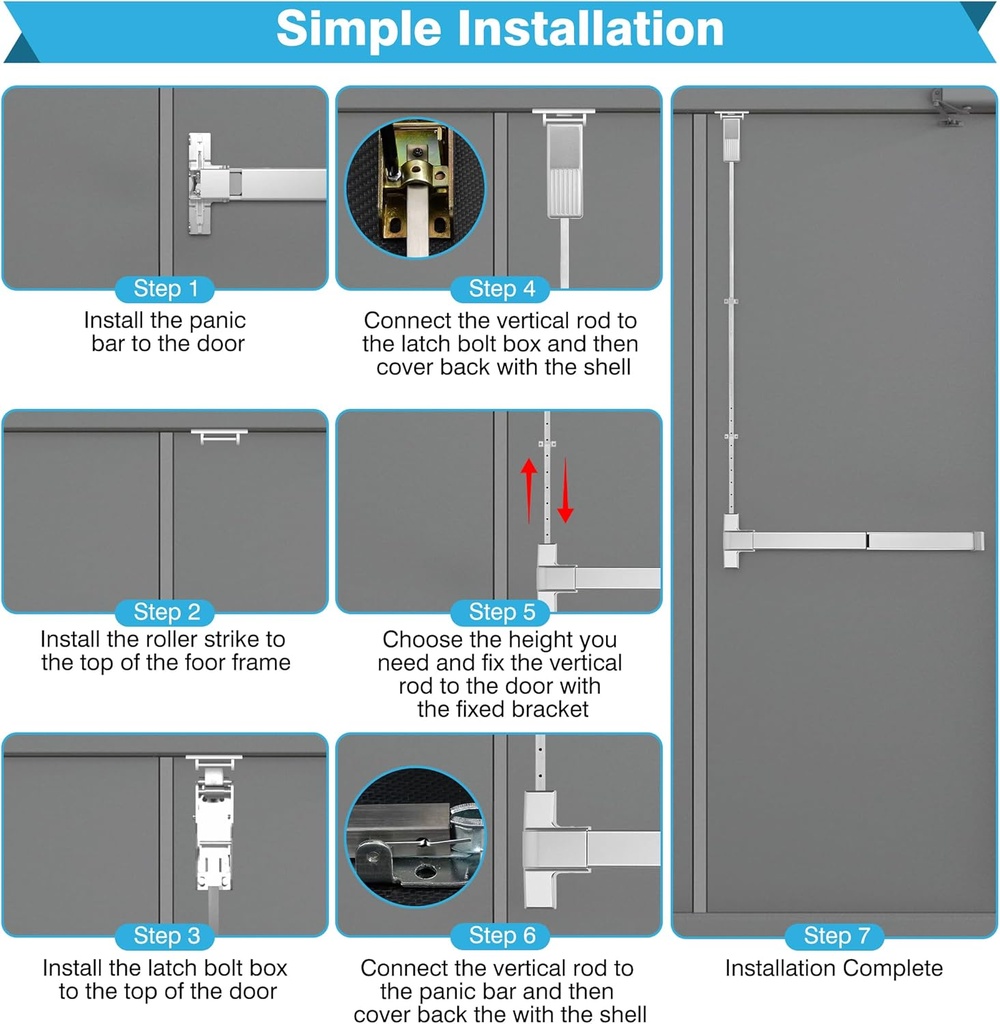 Simple Installation

Step 1
Install the panic bar to the door

Step 2
Install the roller strike to the top of the foor frame

Step 3
Install the latch bolt box to the top of the door

Step 4
Connect the vertical rod to the latch bolt box and then cover back with the shell

Step 5
Choose the height you need and fix the vertical rod to the door with the fixed bracket

Step 6
Connect the vertical rod to the panic bar and then cover back the with the shell

Step 7
Installation Complete