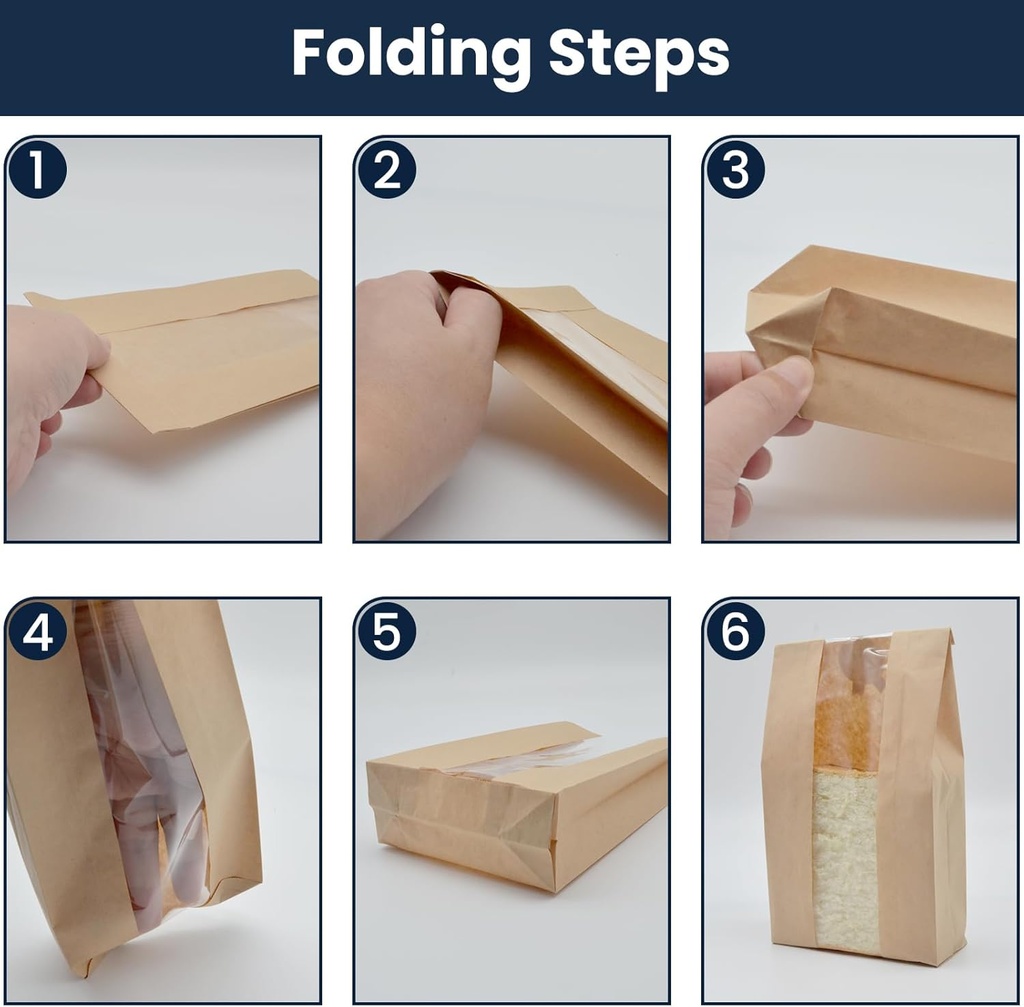 Folding Steps

1

2

3

4

5

6