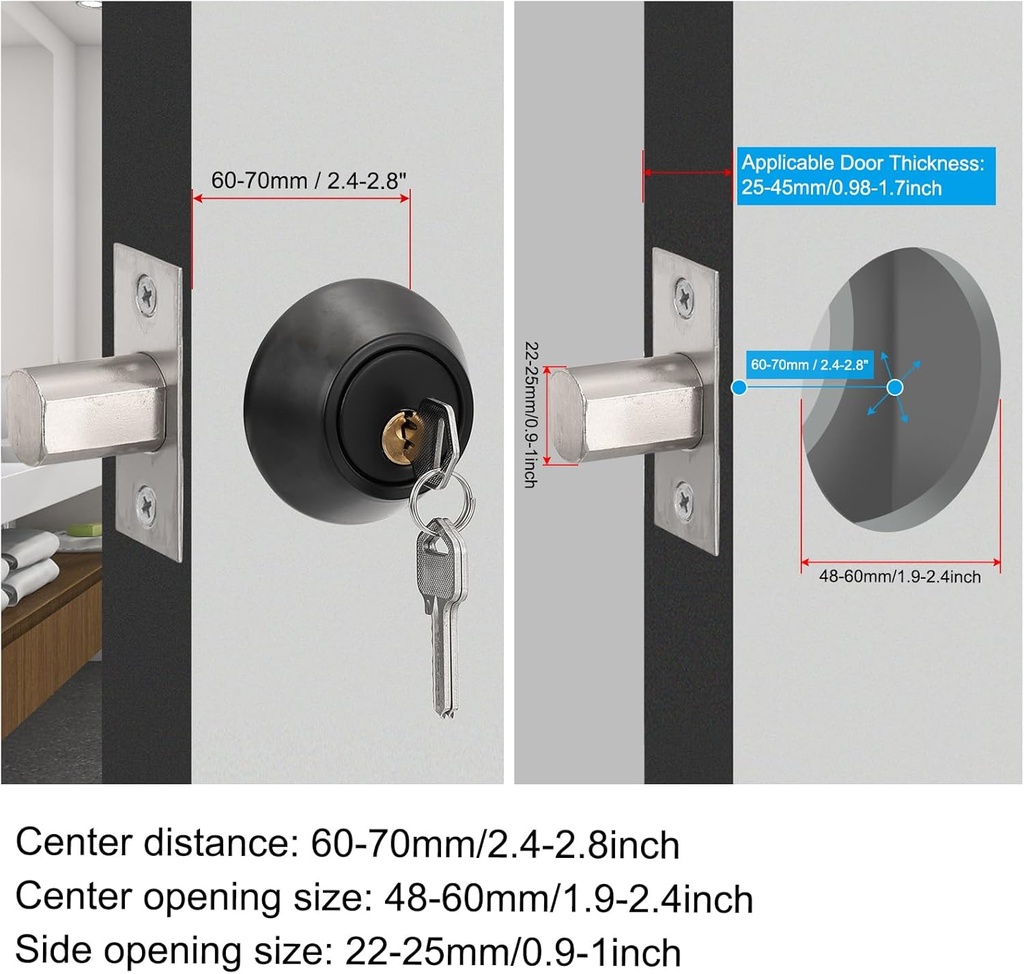 60-70mm / 2.4-2.8"

Applicable Door Thickness: 25-45mm/0.98-1.7inch

22-25mm/0.9-1inch

60-70mm / 2.4-2.8"

48-60mm/1.9-2.4inch

Center distance: 60-70mm/2.4-2.8inch
Center opening size: 48-60mm/1.9-2.4inch
Side opening size: 22-25mm/0.9-1inch