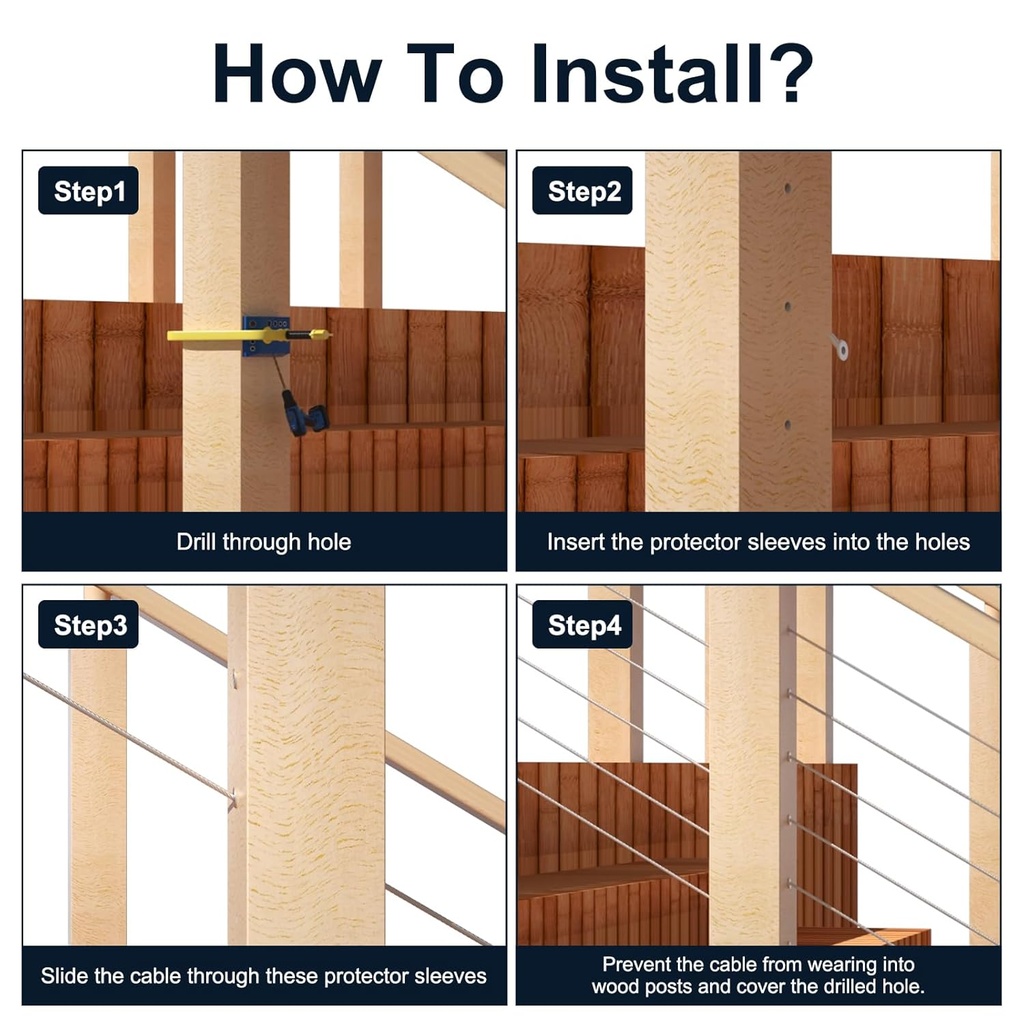 How To Install?

Step1

Drill through hole

Step2

Insert the protector sleeves into the holes

Step3

Slide the cable through these protector sleeves

Step4

Prevent the cable from wearing into wood posts and cover the drilled hole.