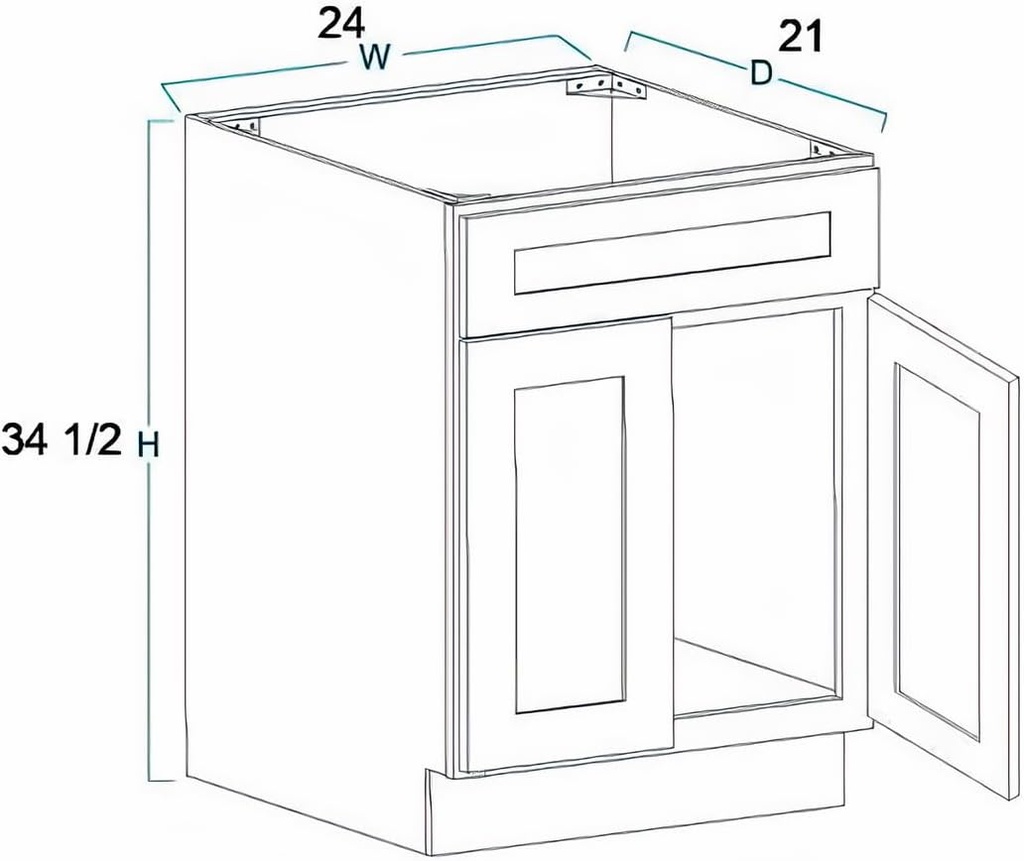 24
W
21
D
34 1/2 H