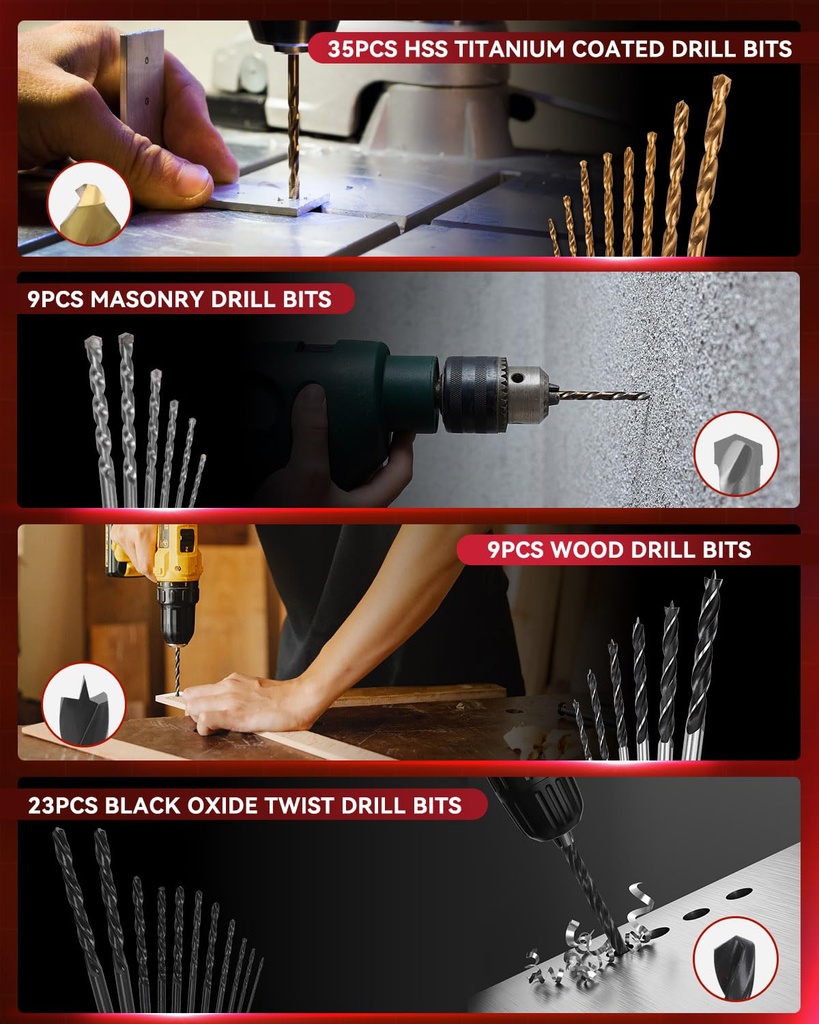 35PCS HSS TITANIUM COATED DRILL BITS

9PCS MASONRY DRILL BITS

9PCS WOOD DRILL BITS

23PCS BLACK OXIDE TWIST DRILL BITS