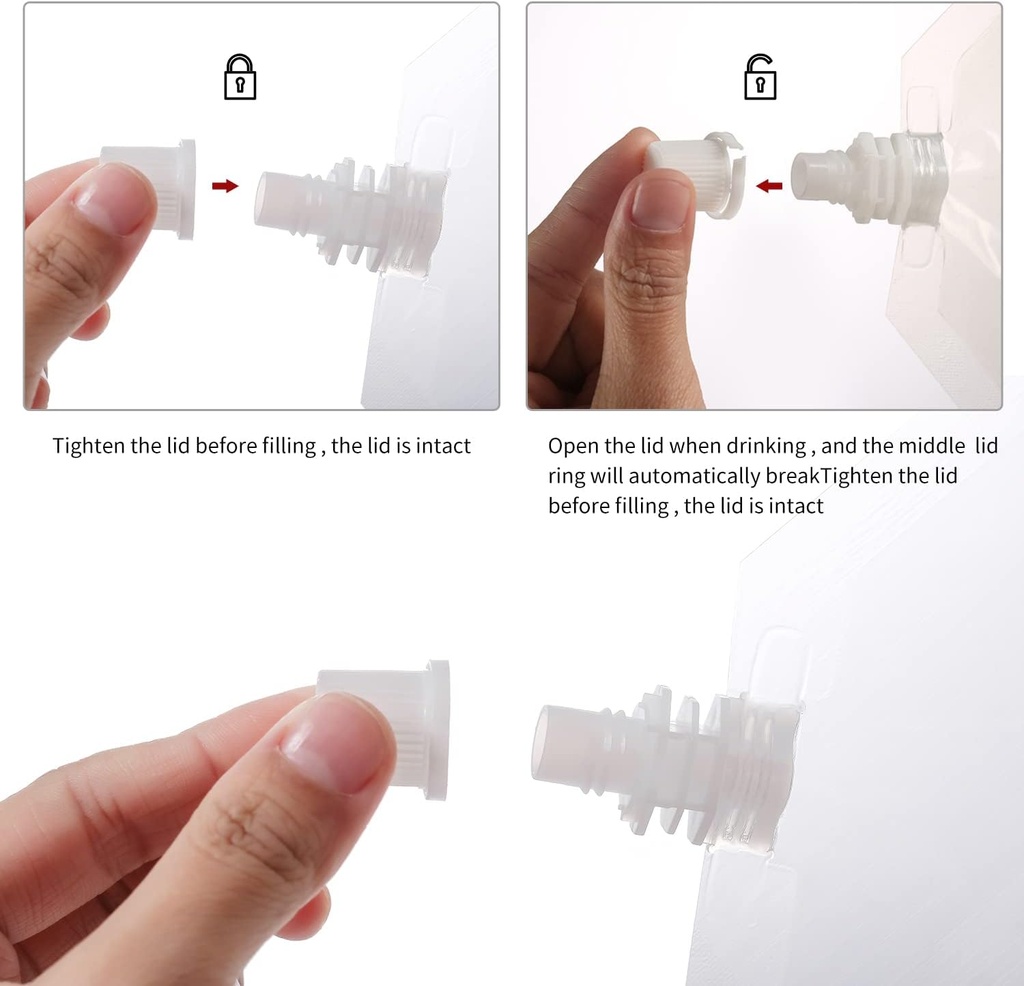 Tighten the lid before filling , the lid is intact

Open the lid when drinking , and the middle lid ring will automatically breakTighten the lid before filling , the lid is intact