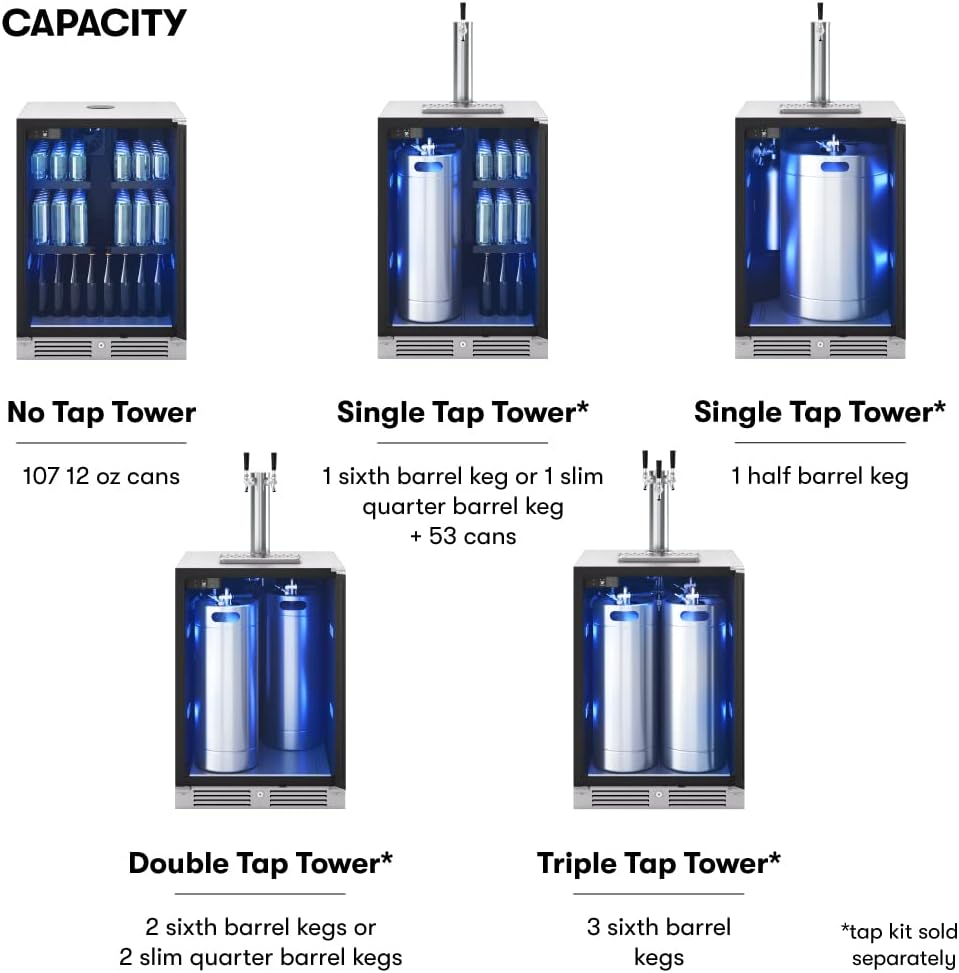 CAPACITY

No Tap Tower

107 12 oz cans

Single Tap Tower*

1 sixth barrel keg or 1 slim quarter barrel keg + 53 cans

Single Tap Tower*

1 half barrel keg

Double Tap Tower*

2 sixth barrel kegs or 2 slim quarter barrel kegs

Triple Tap Tower*

3 sixth barrel kegs

*tap kit sold separately