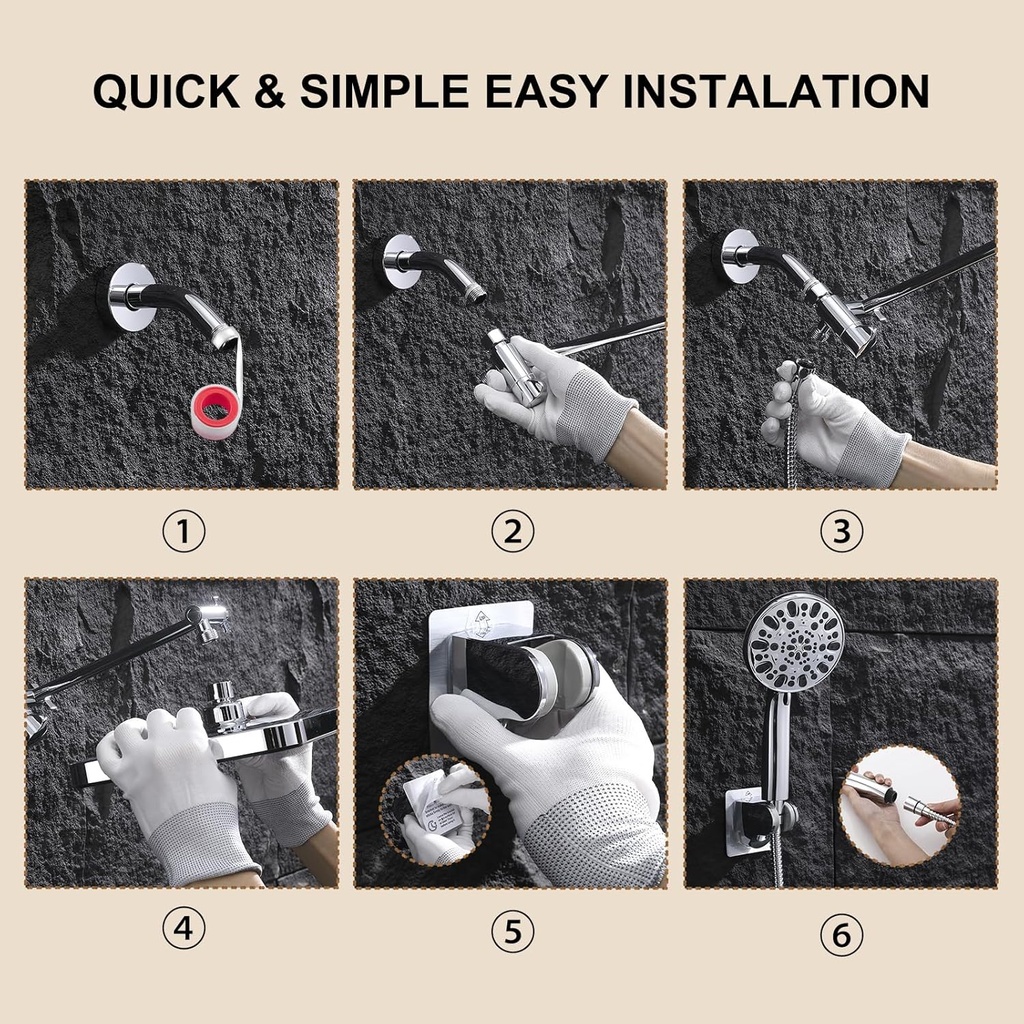 QUICK & SIMPLE EASY INSTALATION

①

②

③

④

⑤

⑥