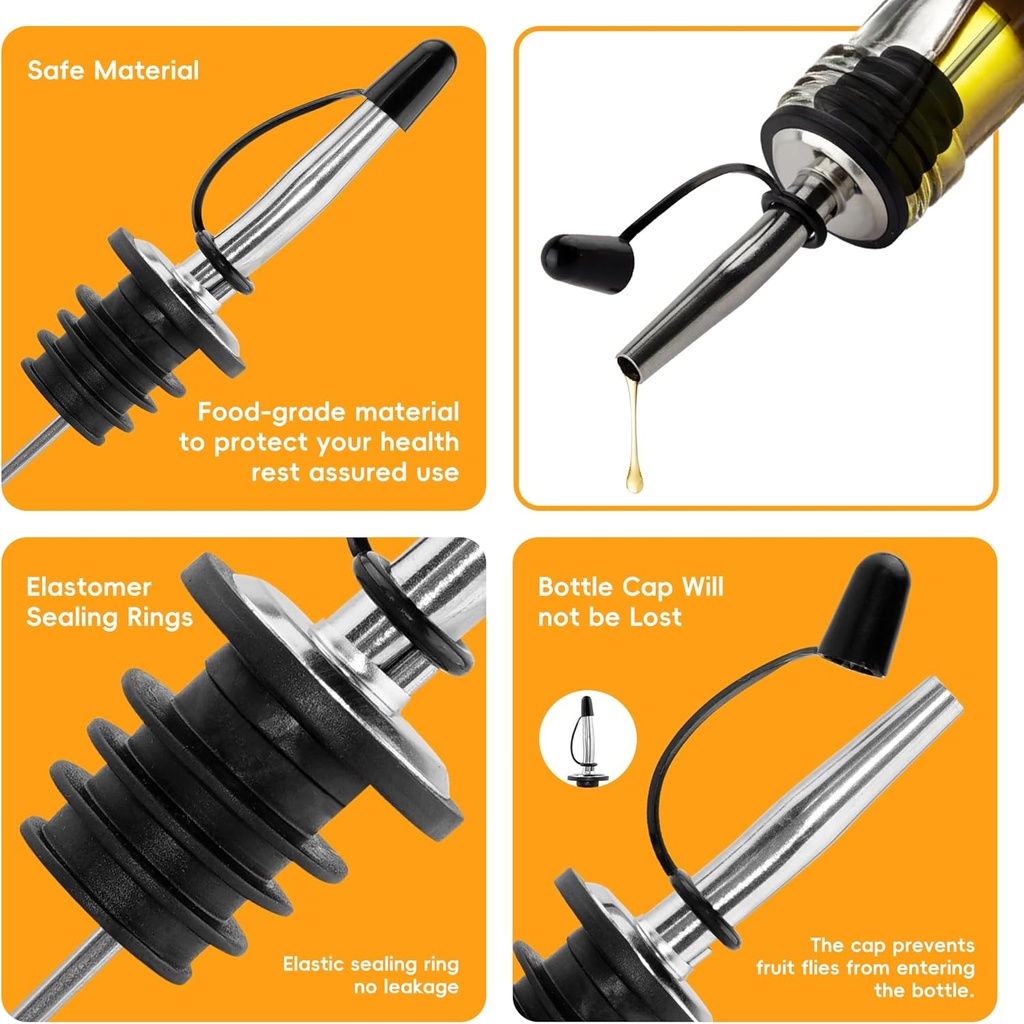 Safe Material

Food-grade material to protect your health rest assured use

Elastomer Sealing Rings

Elastic sealing ring no leakage

Bottle Cap Will not be Lost

The cap prevents fruit flies from entering the bottle.