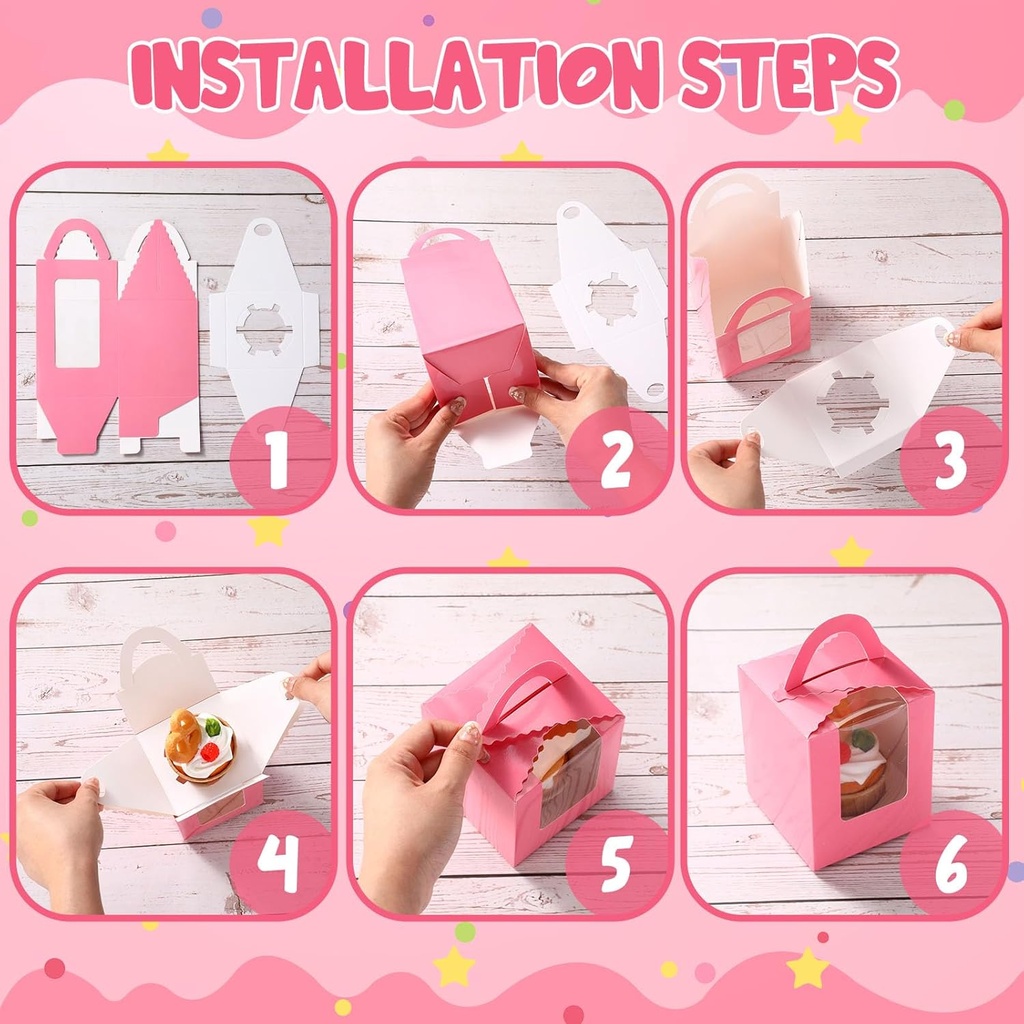 INSTALLATION STEPS

1

2

3

4

5

6