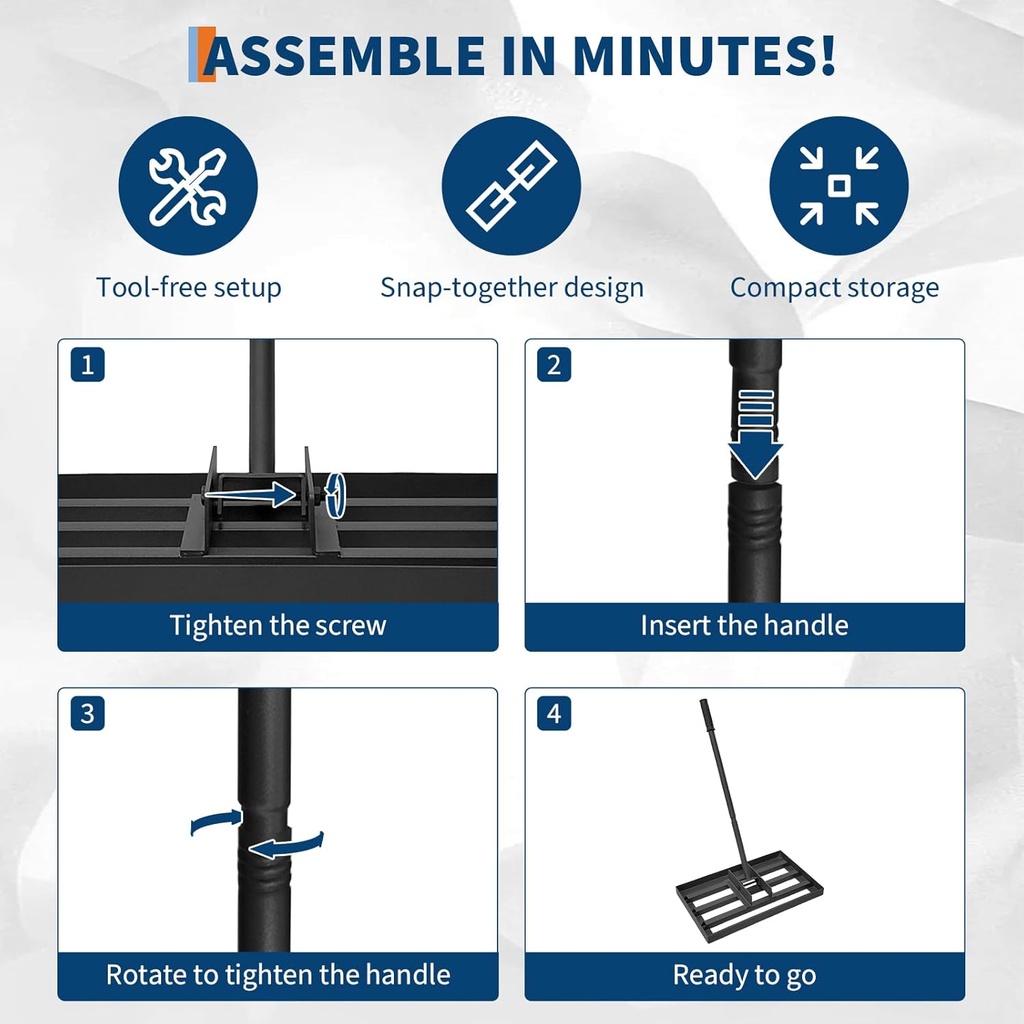 ASSEMBLE IN MINUTES!

Tool-free setup

Snap-together design

Compact storage

1

Tighten the screw

2

Insert the handle

3

Rotate to tighten the handle

4

Ready to go