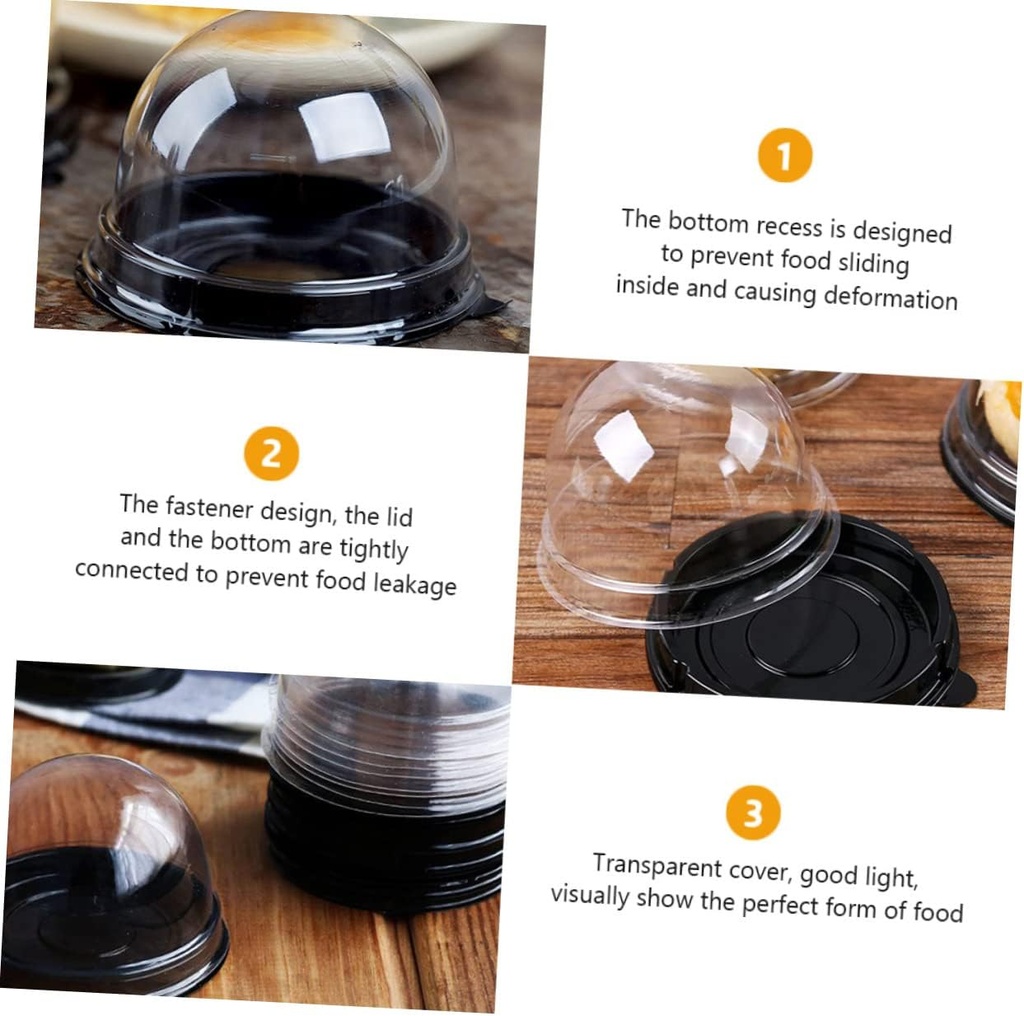 1

The bottom recess is designed to prevent food sliding inside and causing deformation

2

The fastener design, the lid and the bottom are tightly connected to prevent food leakage

3

Transparent cover, good light, visually show the perfect form of food