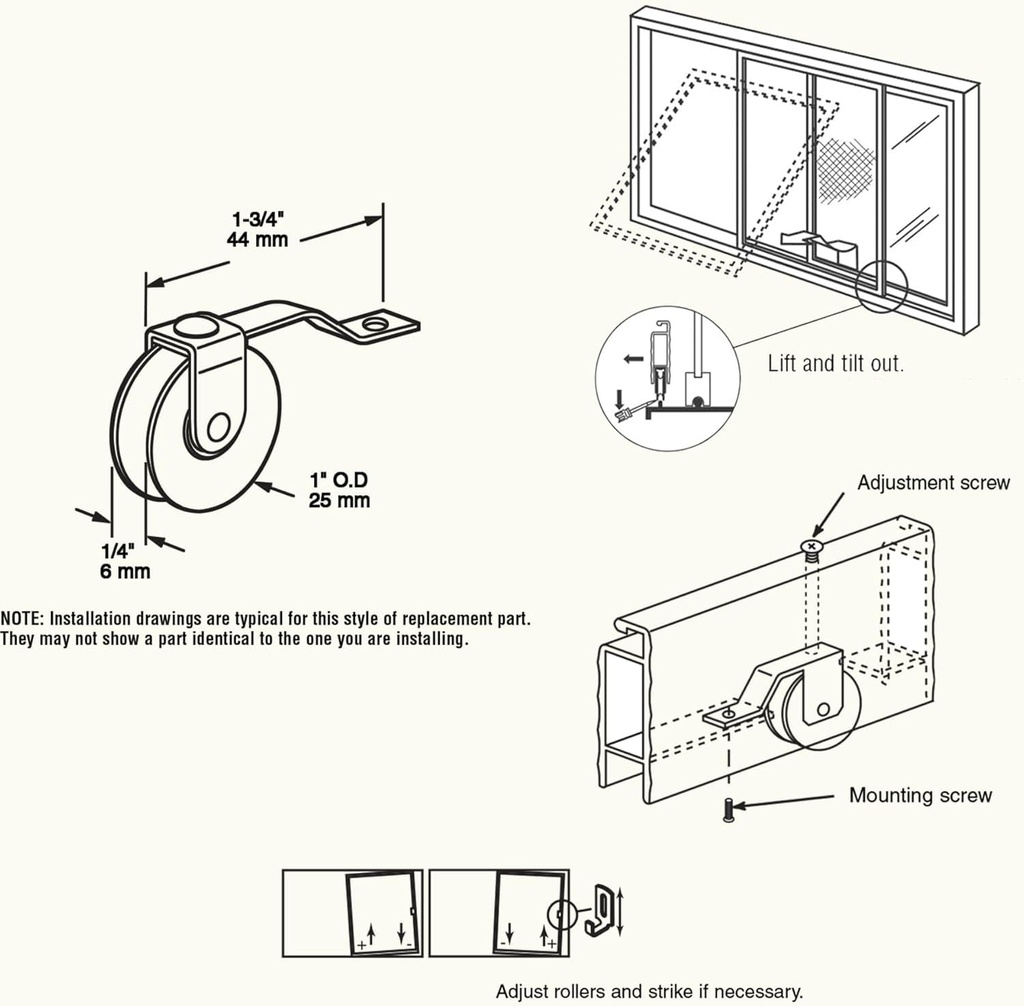 1-3/4"
44 mm

1" O.D
25 mm

1/4"
6 mm

NOTE: Installation drawings are typical for this style of replacement part. They may not show a part identical to the one you are installing.

Lift and tilt out.

Adjustment screw

Mounting screw

+ -
- +

Adjust rollers and strike if necessary.