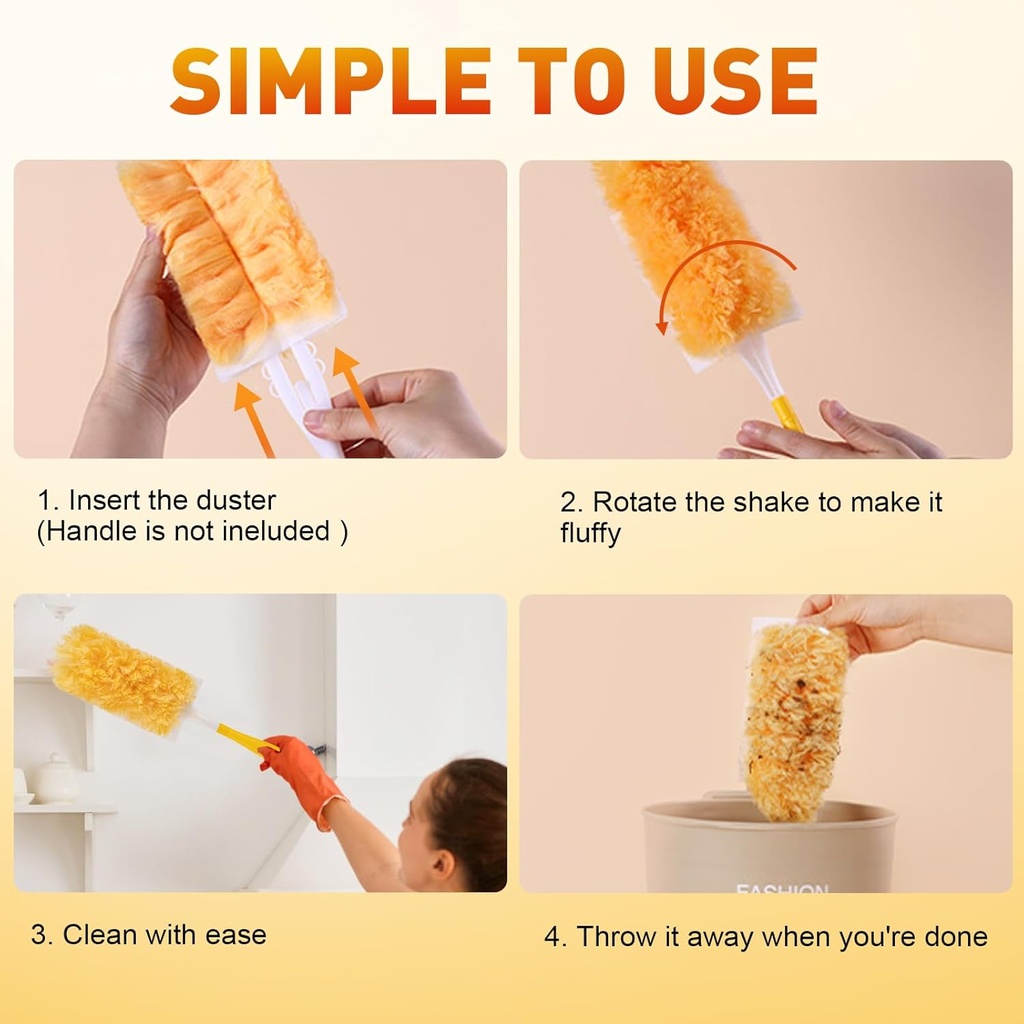 SIMPLE TO USE

1. Insert the duster
(Handle is not ineluded )

2. Rotate the shake to make it fluffy

3. Clean with ease

FASHION

4. Throw it away when you're done