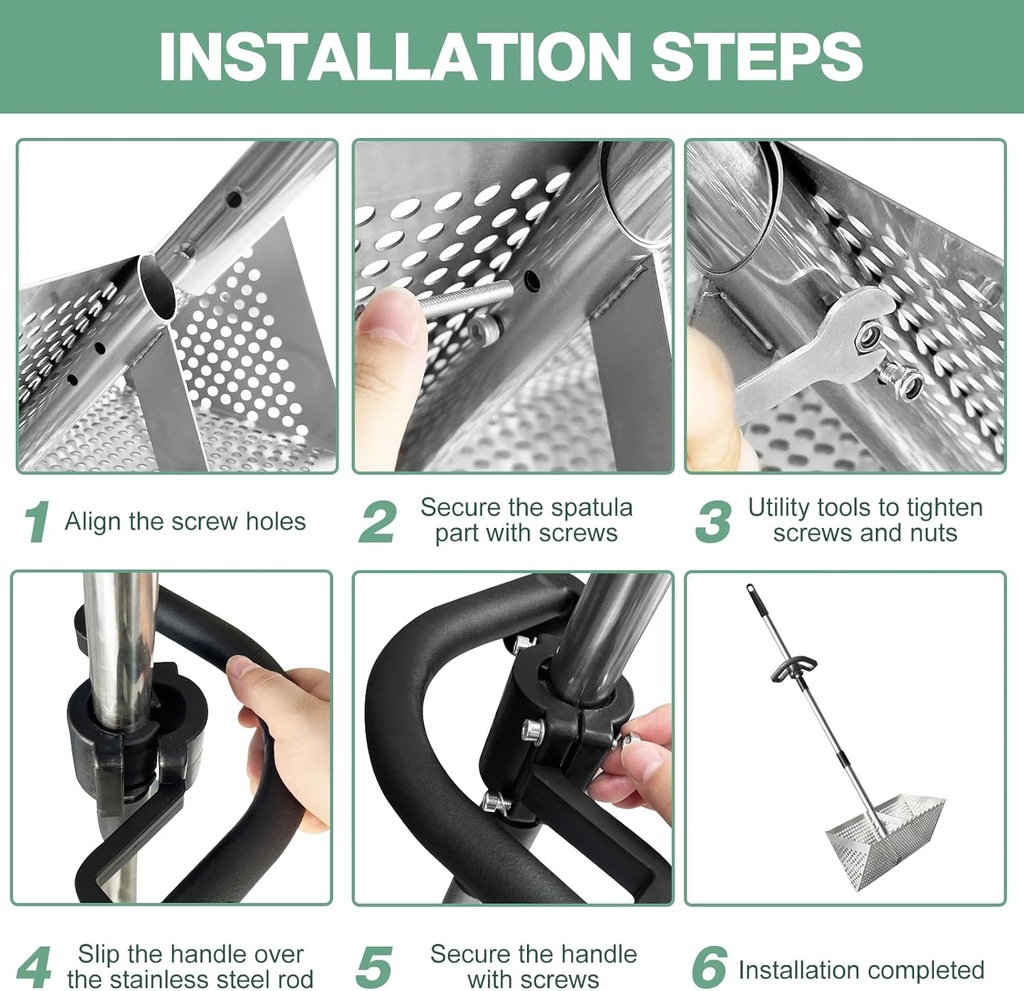 INSTALLATION STEPS

1 Align the screw holes

2 Secure the spatula part with screws

3 Utility tools to tighten screws and nuts

4 Slip the handle over the stainless steel rod

5 Secure the handle with screws

6 Installation completed