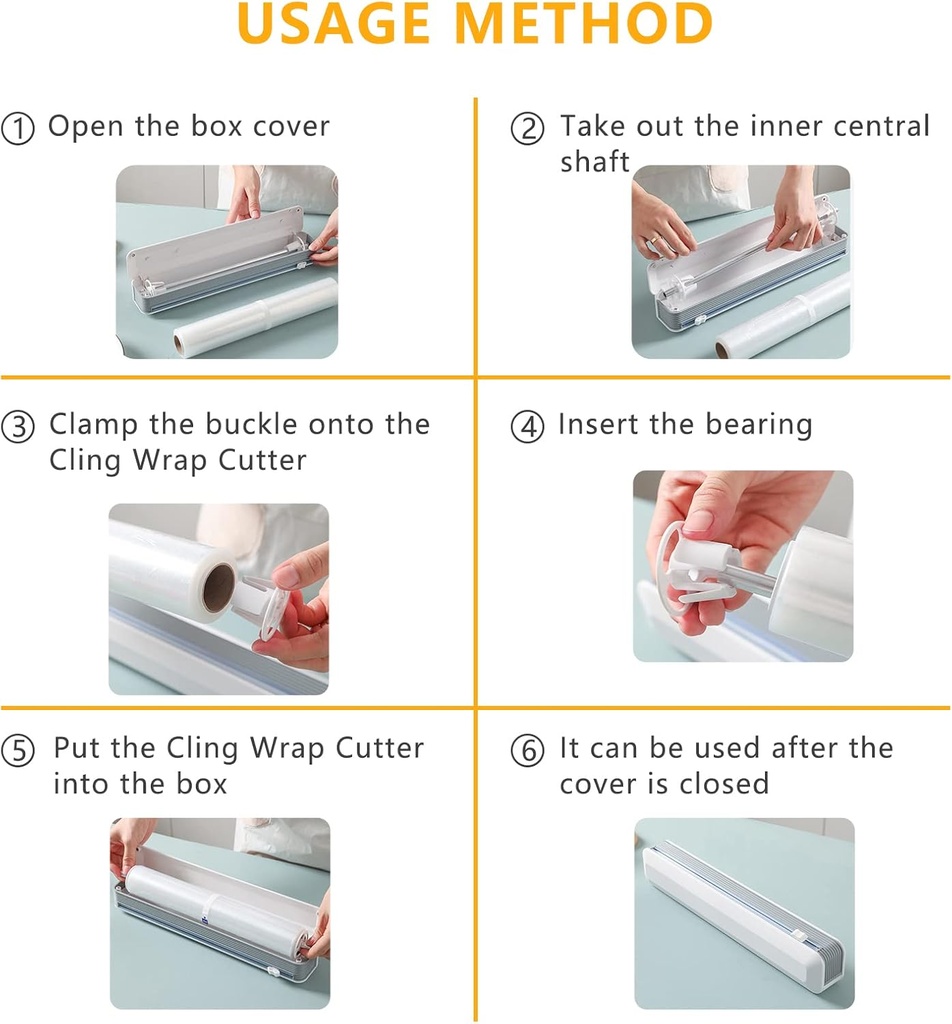 USAGE METHOD

① Open the box cover

② Take out the inner central shaft

③ Clamp the buckle onto the Cling Wrap Cutter

④ Insert the bearing

⑤ Put the Cling Wrap Cutter into the box

⑥ It can be used after the cover is closed