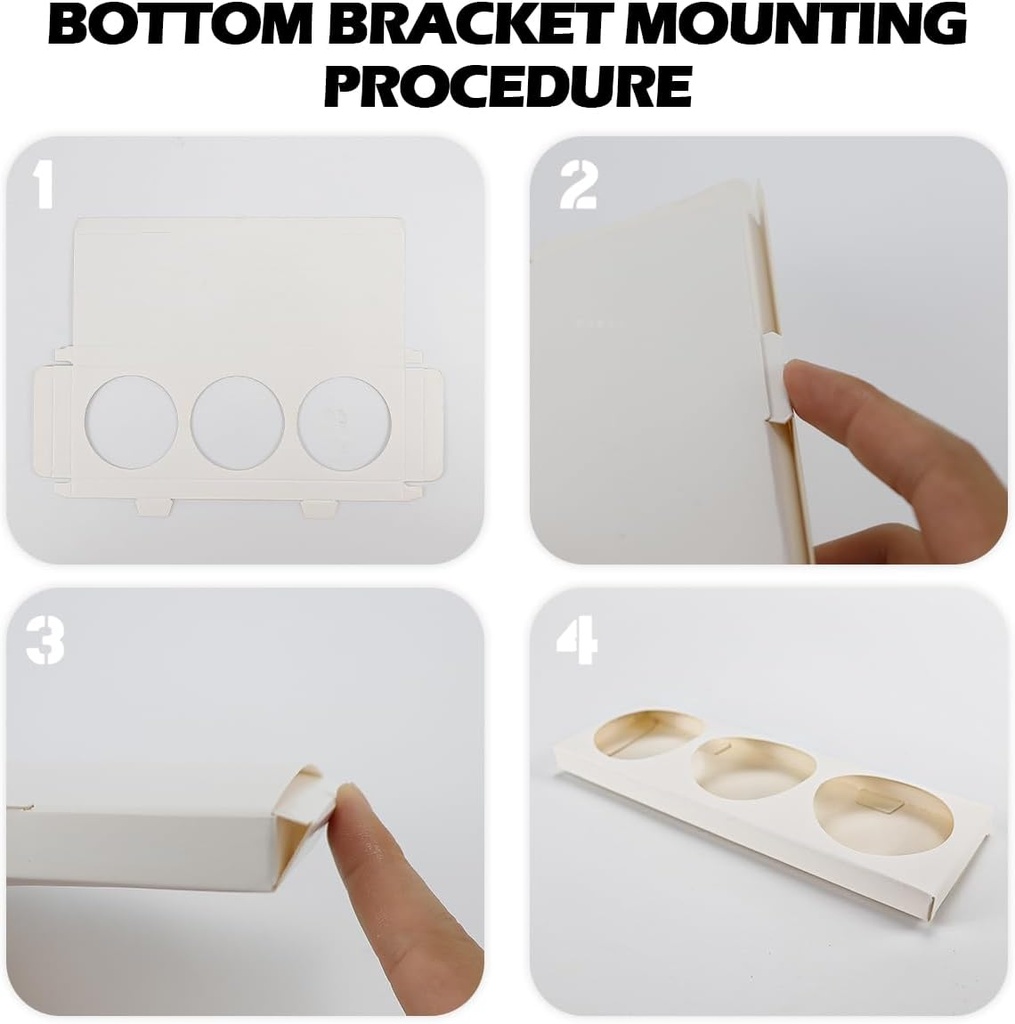 BOTTOM BRACKET MOUNTING PROCEDURE

1

2

3

4