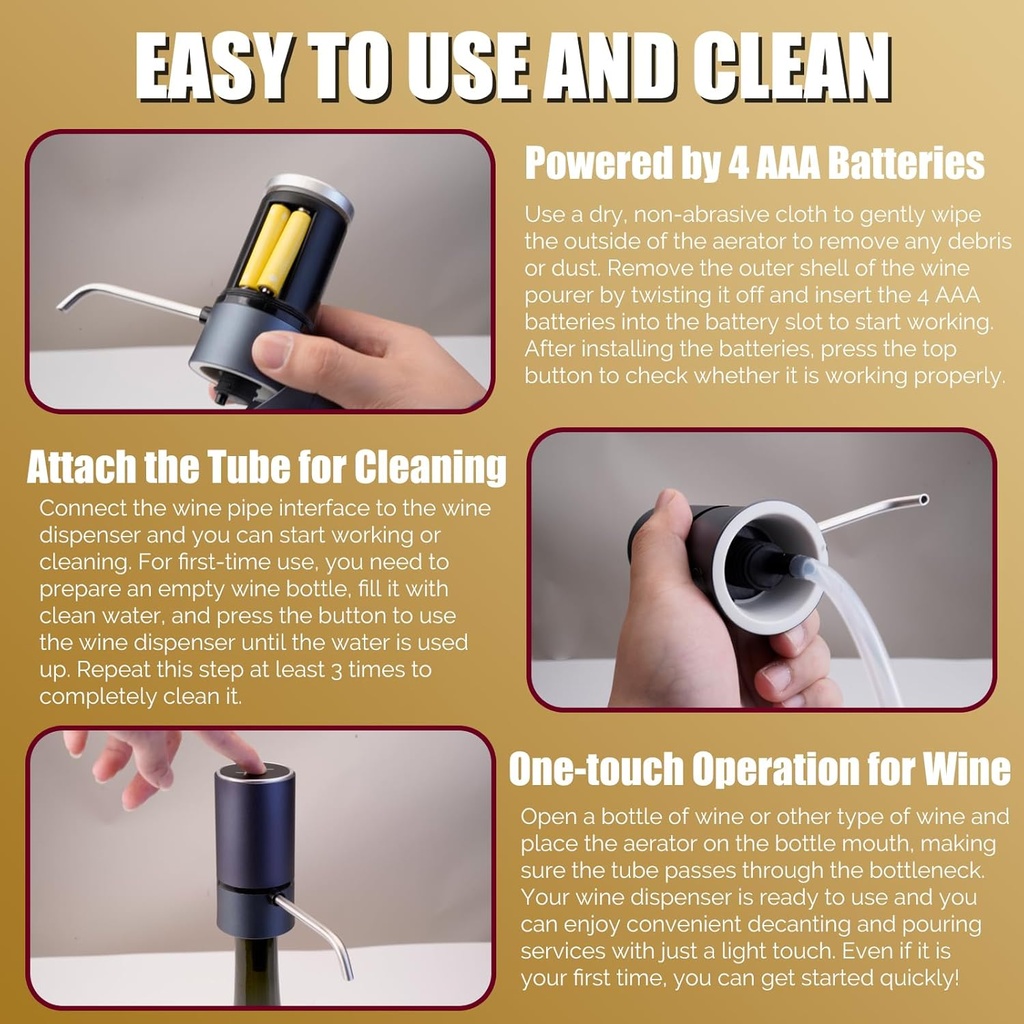 EASY TO USE AND CLEAN

Powered by 4 AAA Batteries

Use a dry, non-abrasive cloth to gently wipe the outside of the aerator to remove any debris or dust. Remove the outer shell of the wine pourer by twisting it off and insert the 4 AAA batteries into the battery slot to start working. After installing the batteries, press the top button to check whether it is working properly.

Attach the Tube for Cleaning

Connect the wine pipe interface to the wine dispenser and you can start working or cleaning. For first-time use, you need to prepare an empty wine bottle, fill it with clean water, and press the button to use the wine dispenser until the water is used up. Repeat this step at least 3 times to completely clean it.

One-touch Operation for Wine

Open a bottle of wine or other type of wine and place the aerator on the bottle mouth, making sure the tube passes through the bottleneck. Your wine dispenser is ready to use and you can enjoy convenient decanting and pouring services with just a light touch. Even if it is your first time, you can get started quickly!