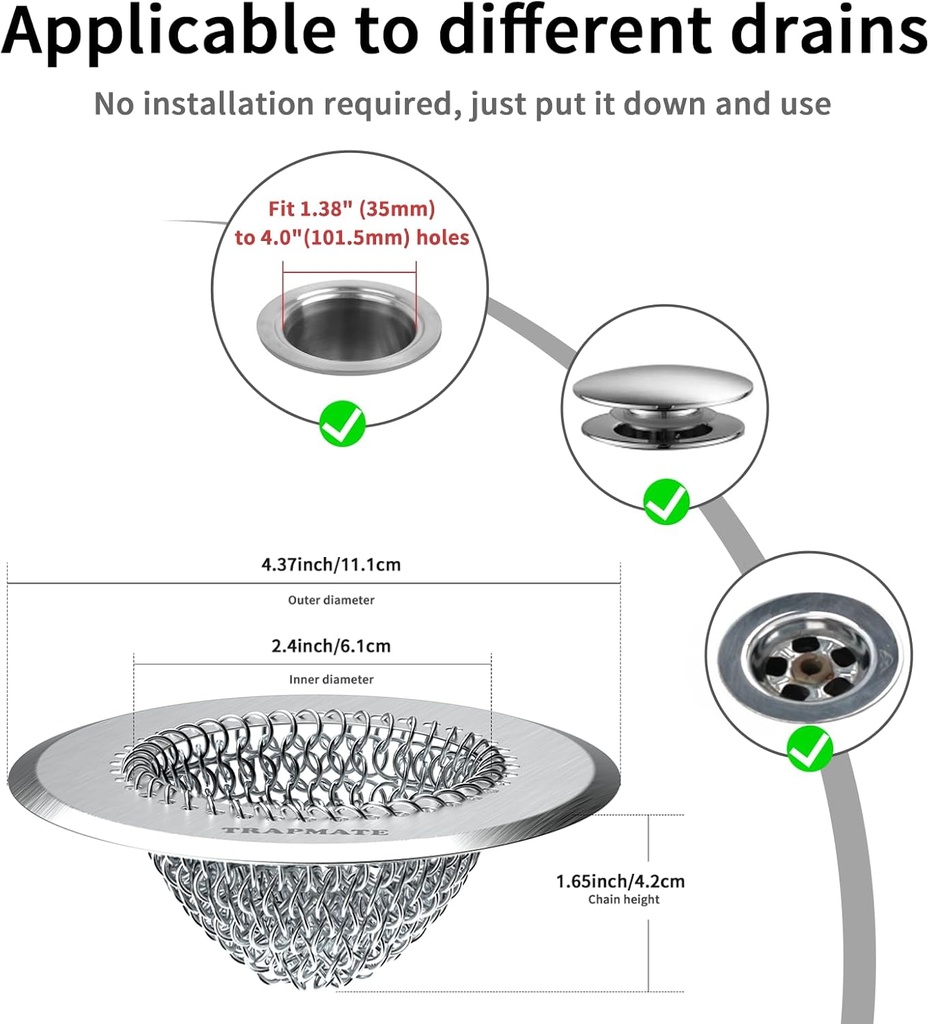 Applicable to different drains

No installation required, just put it down and use

Fit 1.38" (35mm) to 4.0"(101.5mm) holes

4.37inch/11.1cm

Outer diameter

2.4inch/6.1cm

Inner diameter

TRAPMATE

1.65inch/4.2cm

Chain height