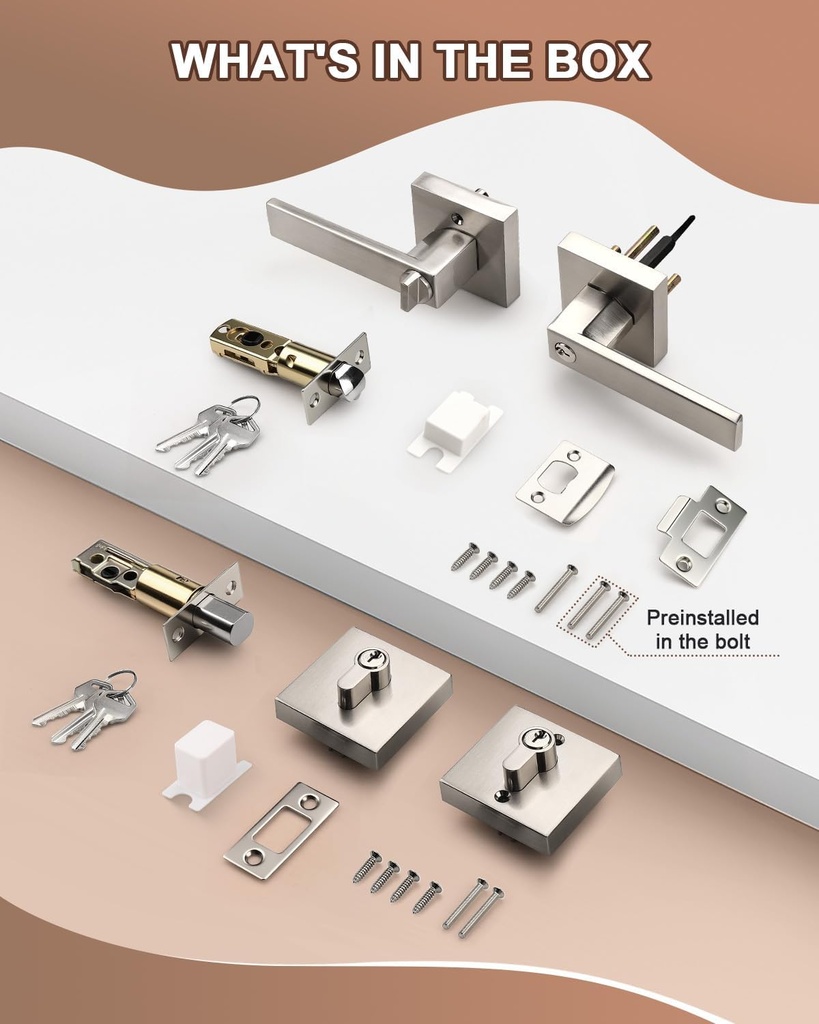 WHAT'S IN THE BOX

Preinstalled in the bolt