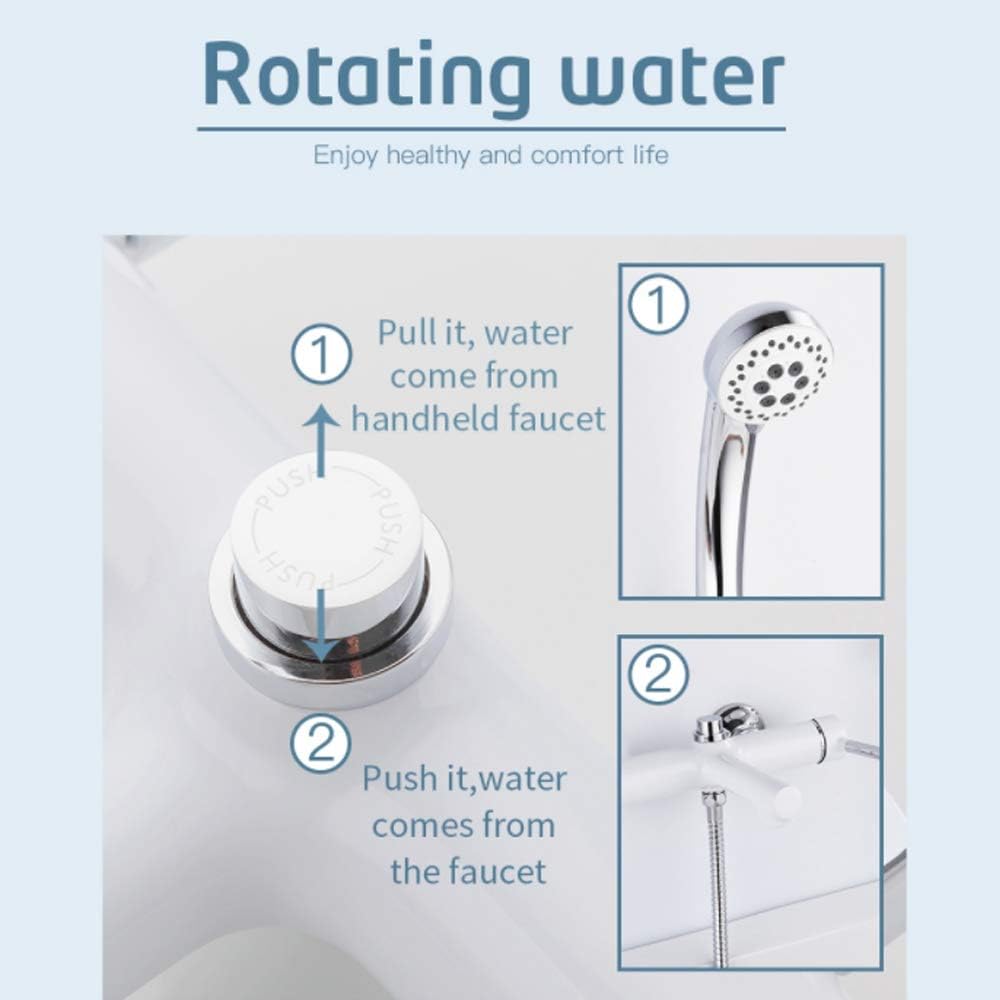 Rotating water

Enjoy healthy and comfort life

① Pull it, water come from handheld faucet

PUSH PUSH PUSH

② Push it,water comes from the faucet

①

②