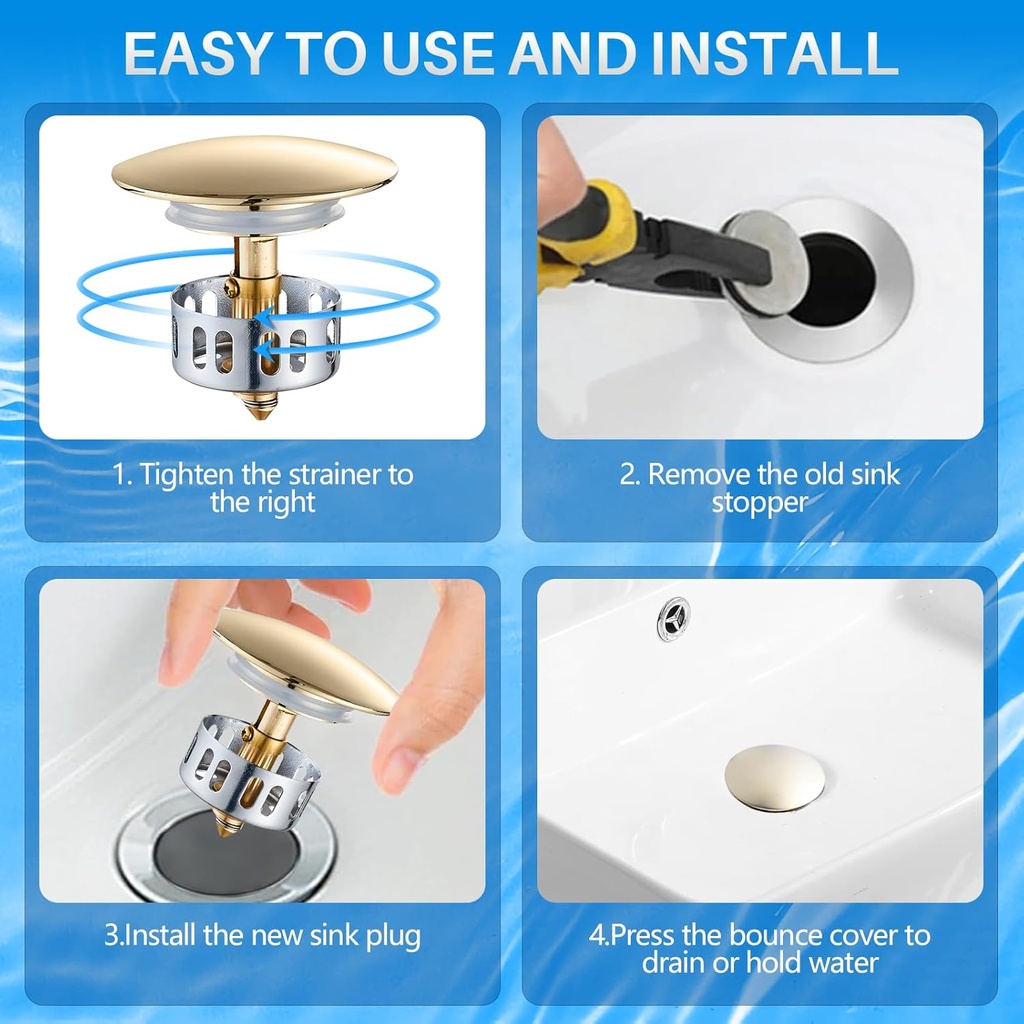 EASY TO USE AND INSTALL

1. Tighten the strainer to the right

2. Remove the old sink stopper

3.Install the new sink plug

4.Press the bounce cover to drain or hold water