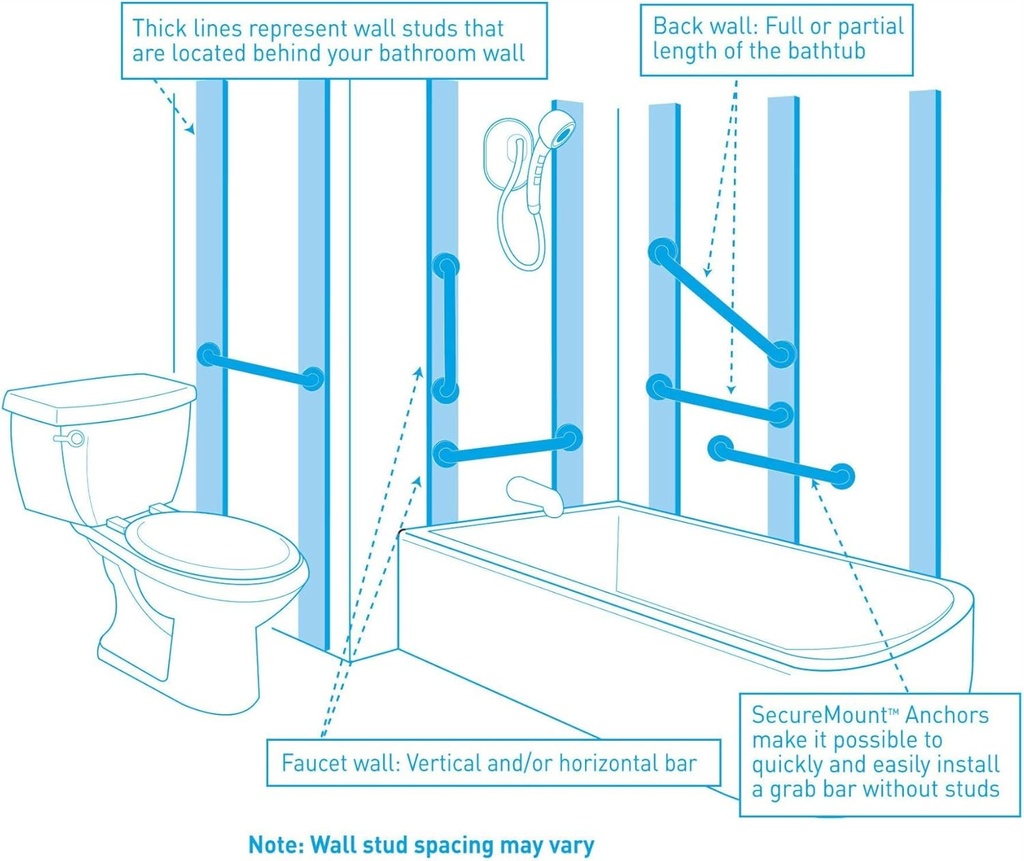 Thick lines represent wall studs that are located behind your bathroom wall

Back wall: Full or partial length of the bathtub

Faucet wall: Vertical and/or horizontal bar

SecureMount™ Anchors make it possible to quickly and easily install a grab bar without studs

Note: Wall stud spacing may vary