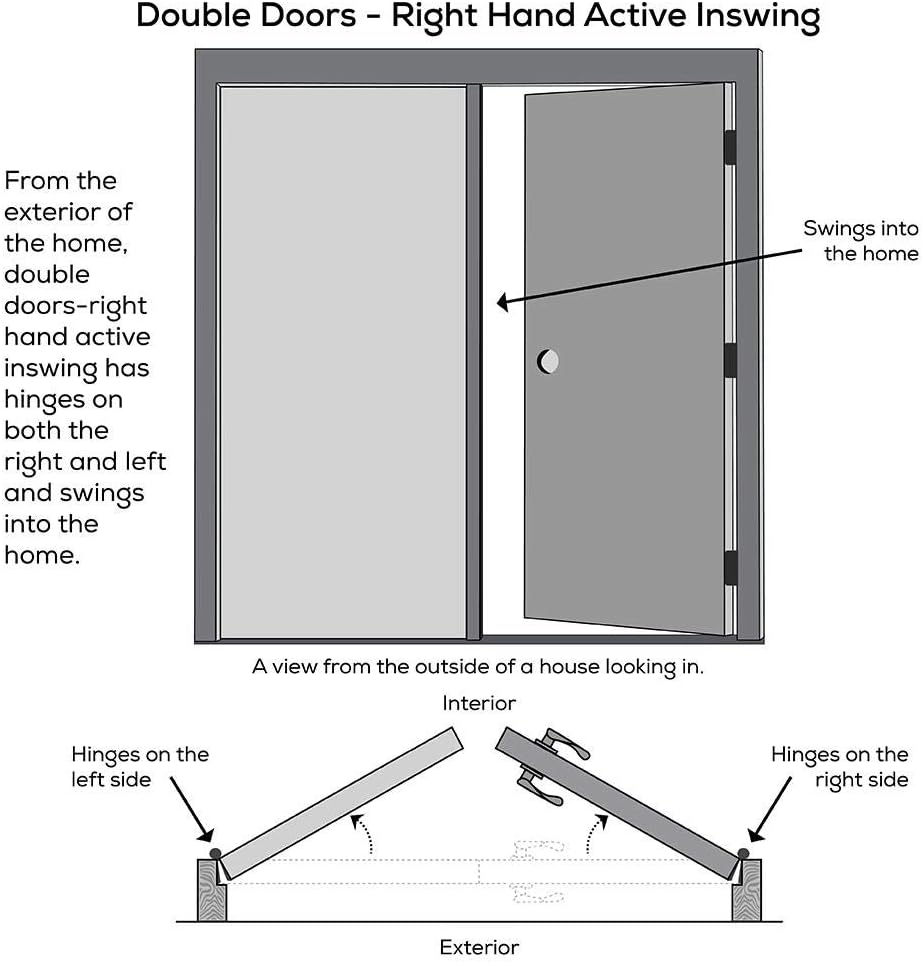 Double Doors - Right Hand Active Inswing

From the exterior of the home, double doors-right hand active inswing has hinges on both the right and left and swings into the home.

Swings into the home

A view from the outside of a house looking in.

Interior

Hinges on the left side

Hinges on the right side

Exterior