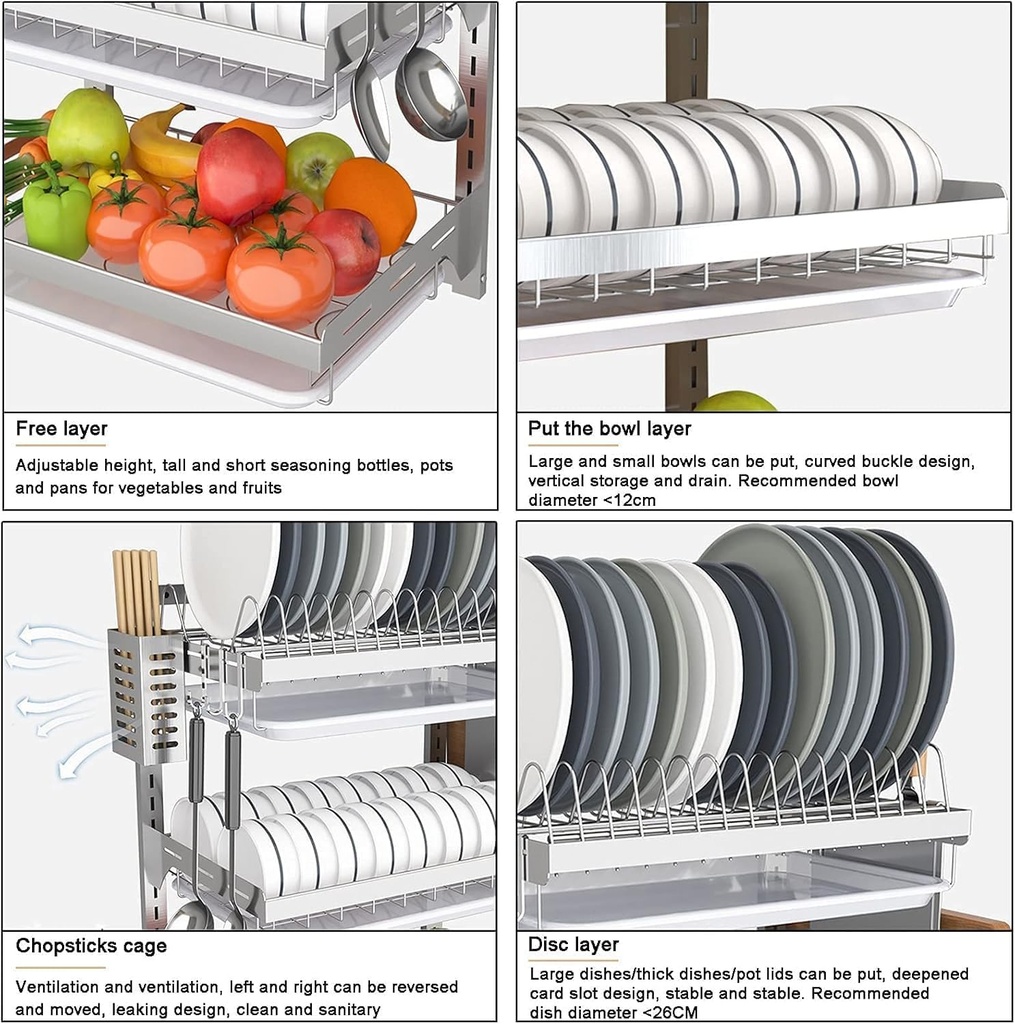 Free layer

Adjustable height, tall and short seasoning bottles, pots and pans for vegetables and fruits

Put the bowl layer

Large and small bowls can be put, curved buckle design, vertical storage and drain. Recommended bowl diameter <12cm

Chopsticks cage

Ventilation and ventilation, left and right can be reversed and moved, leaking design, clean and sanitary

Disc layer

Large dishes/thick dishes/pot lids can be put, deepened card slot design, stable and stable. Recommended dish diameter <26CM