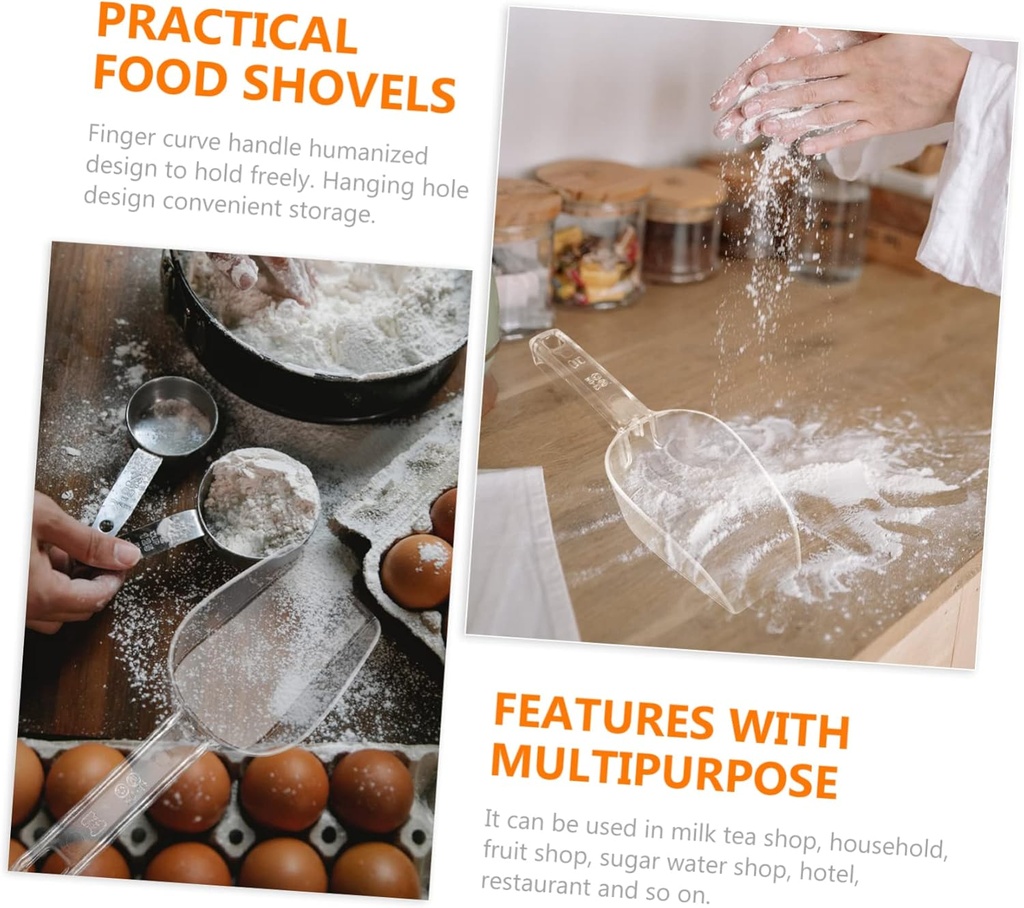 PRACTICAL FOOD SHOVELS

Finger curve handle humanized design to hold freely. Hanging hole design convenient storage.

FEATURES WITH MULTIPURPOSE

It can be used in milk tea shop, household, fruit shop, sugar water shop, hotel, restaurant and so on.