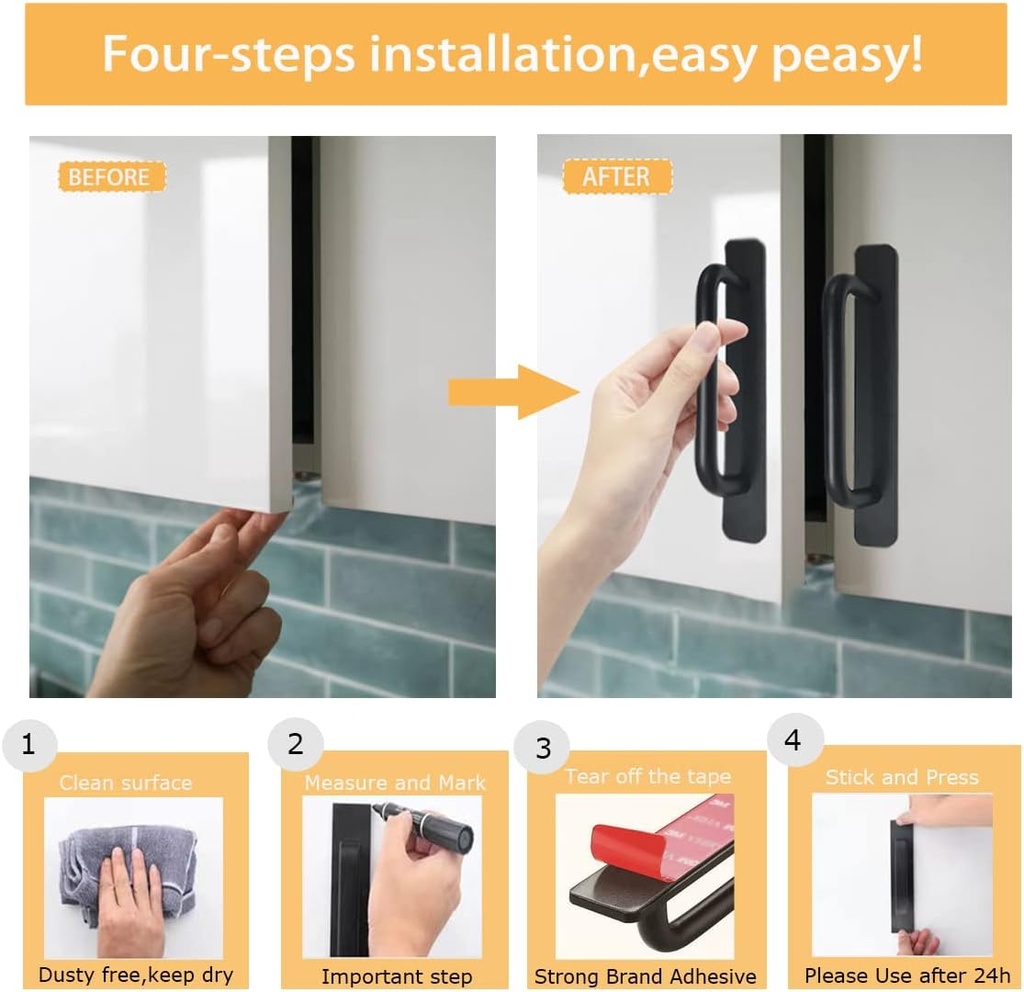 Four-steps installation,easy peasy!

BEFORE

AFTER

1
Clean surface
Dusty free,keep dry

2
Measure and Mark
Important step

3
Tear off the tape
Strong Brand Adhesive

4
Stick and Press
Please Use after 24h