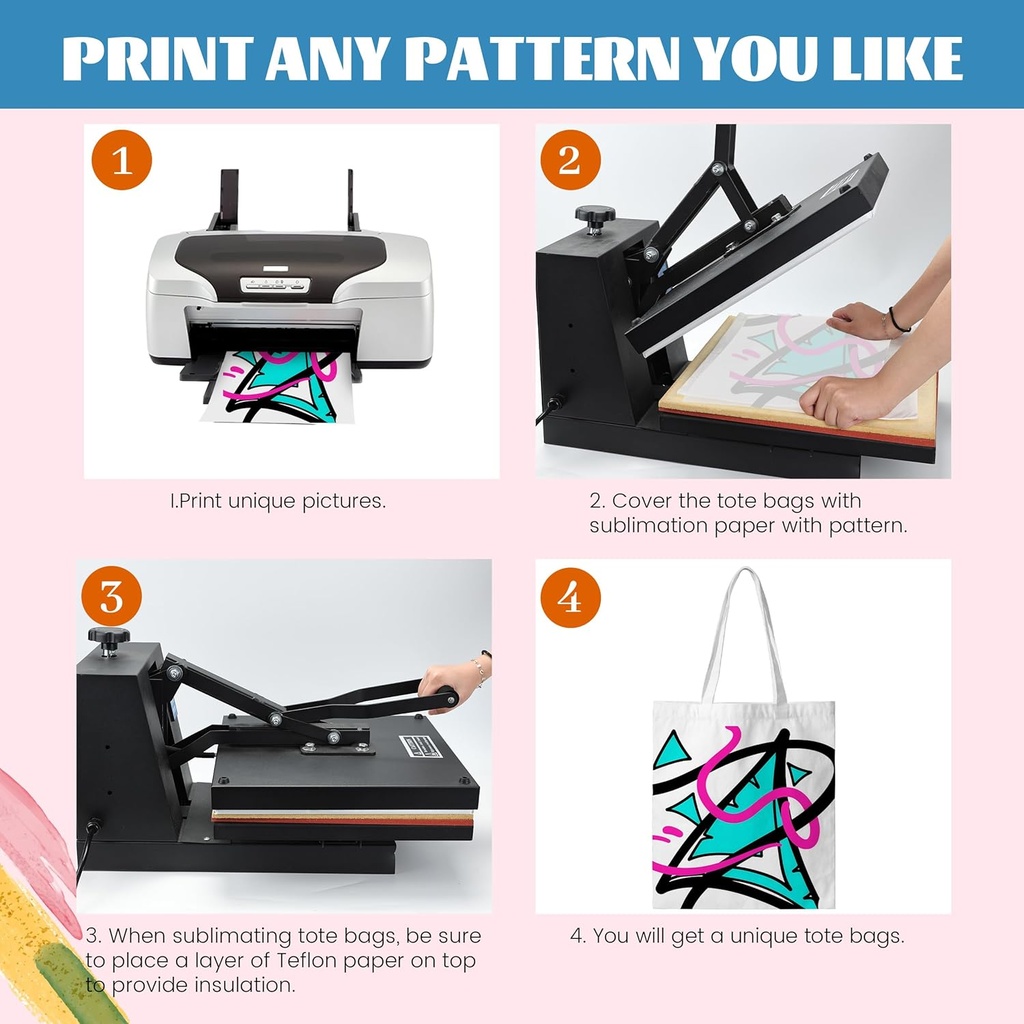 PRINT ANY PATTERN YOU LIKE

1

I.Print unique pictures.

2

2. Cover the tote bags with sublimation paper with pattern.

3

3. When sublimating tote bags, be sure to place a layer of Teflon paper on top to provide insulation.

4

4. You will get a unique tote bags.