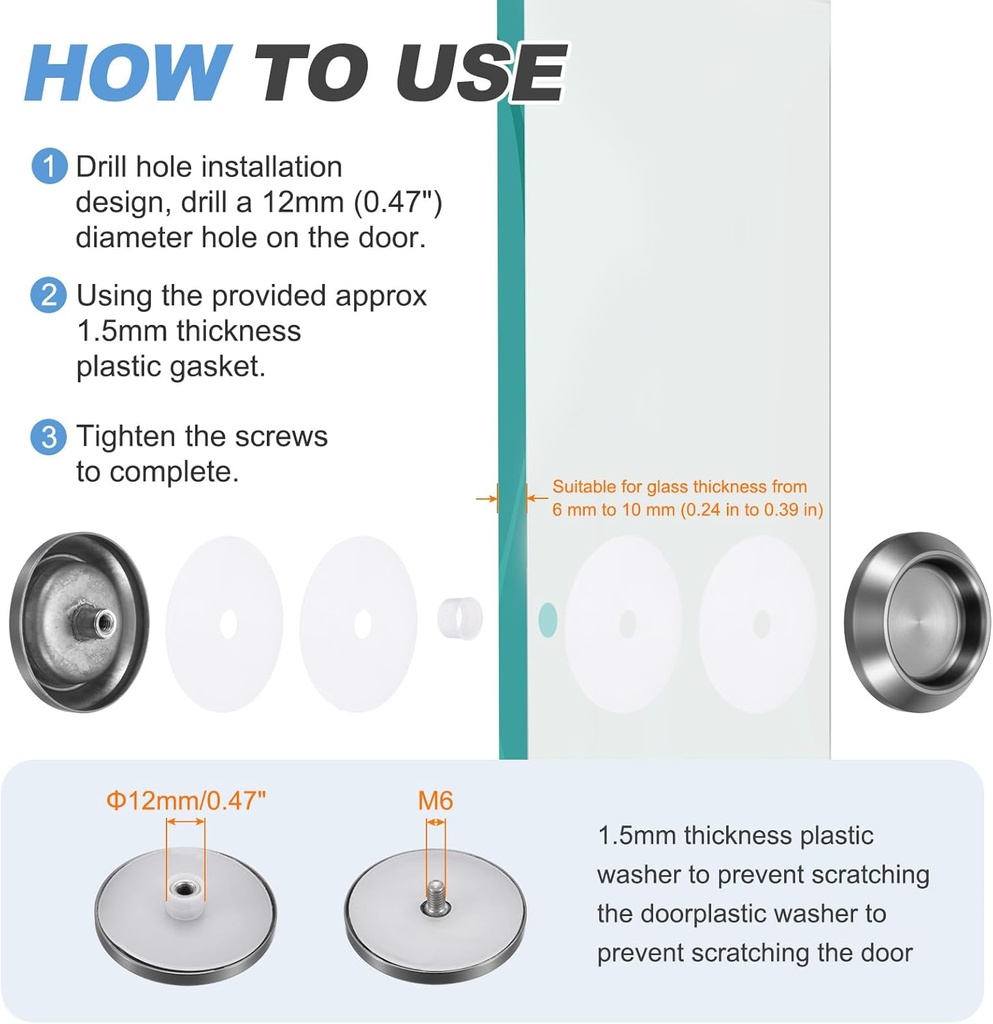 HOW TO USE

1 Drill hole installation design, drill a 12mm (0.47") diameter hole on the door.

2 Using the provided approx 1.5mm thickness plastic gasket.

3 Tighten the screws to complete.

Suitable for glass thickness from 6 mm to 10 mm (0.24 in to 0.39 in)

Φ12mm/0.47"

M6

1.5mm thickness plastic washer to prevent scratching the doorplastic washer to prevent scratching the door