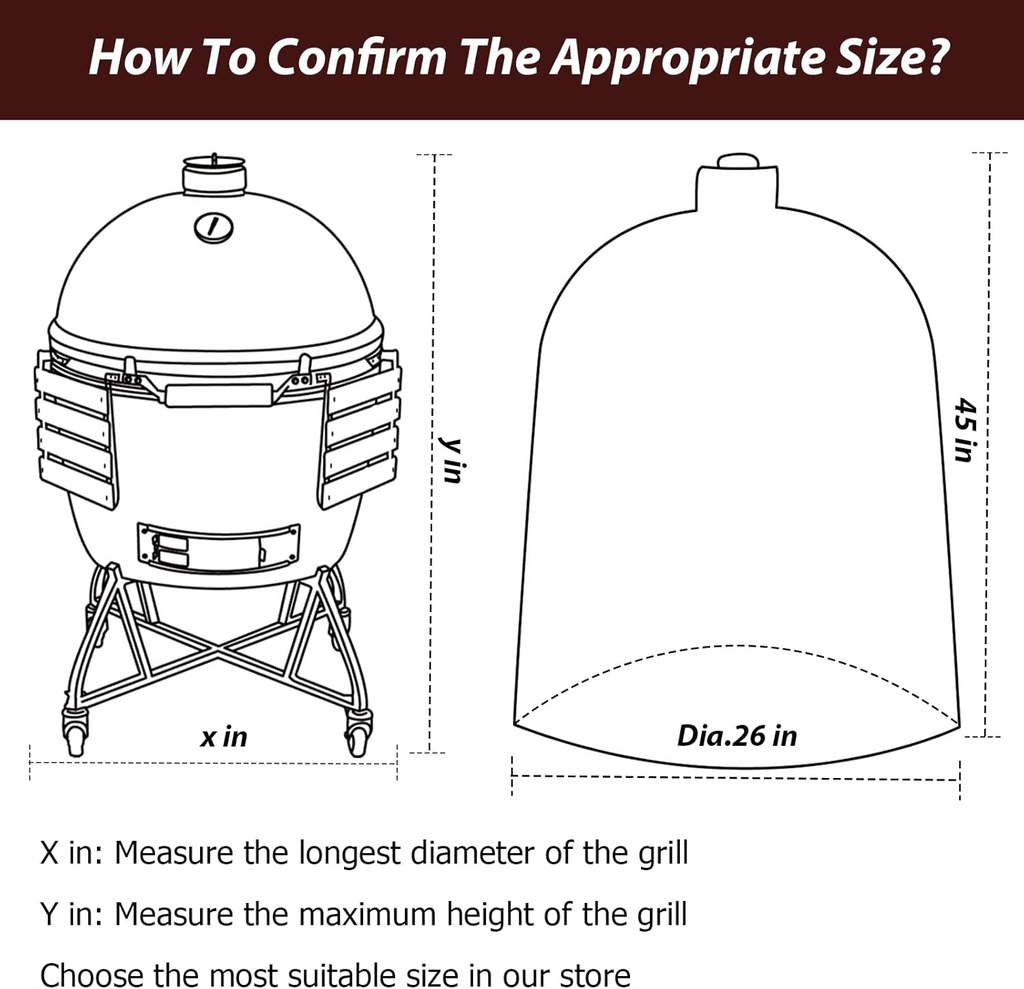 How To Confirm The Appropriate Size?

y in

x in

45 in

Dia.26 in

X in: Measure the longest diameter of the grill

Y in: Measure the maximum height of the grill

Choose the most suitable size in our store