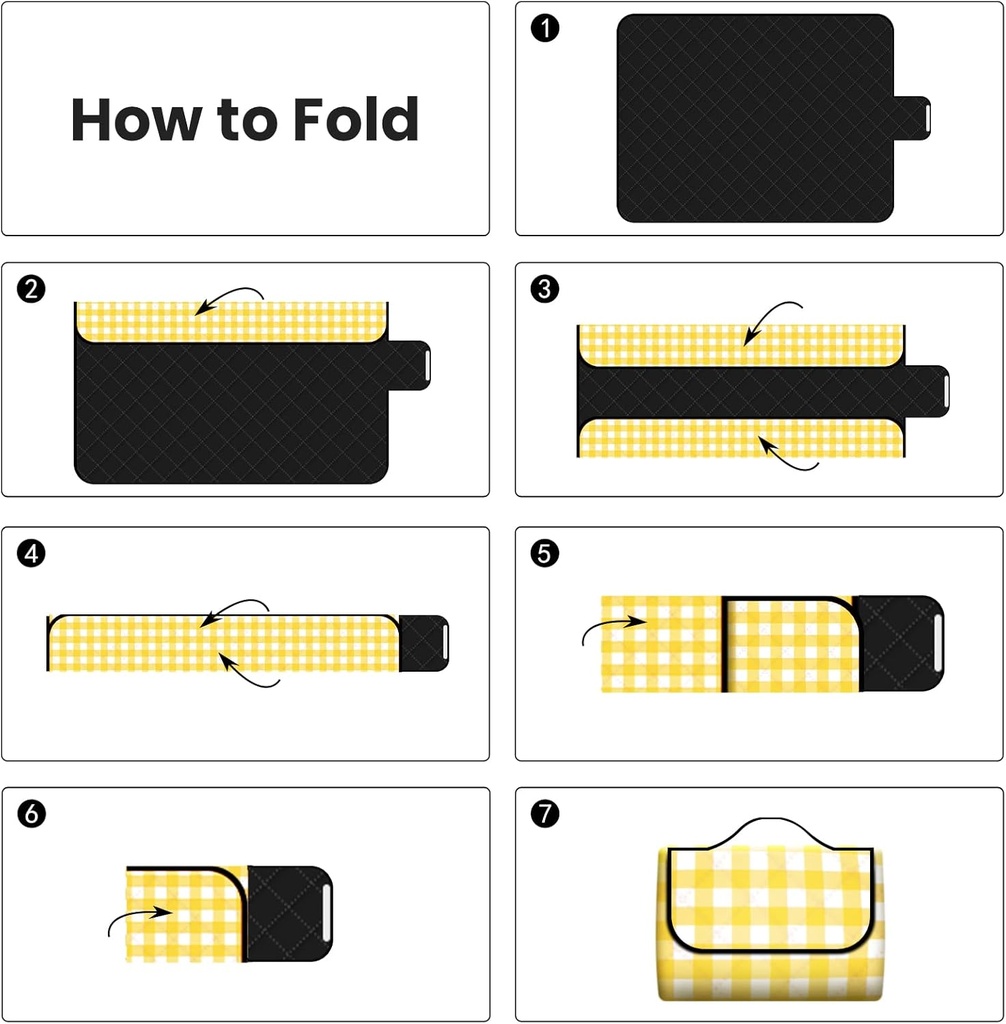 How to Fold

1

2

3

4

5

6

7